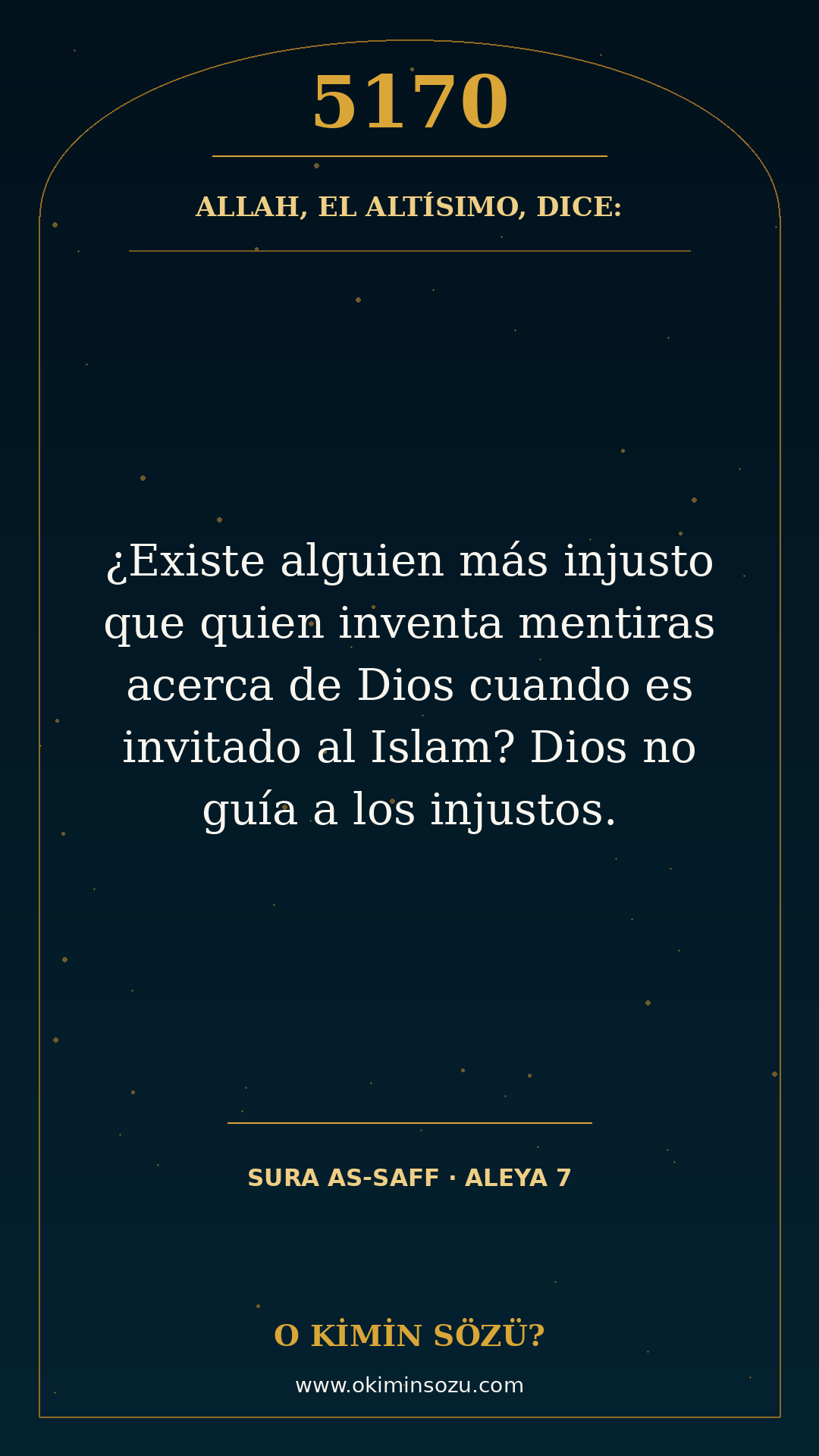 5170

ALLAH, EL ALTÍSIMO, DICE:

¿Existe alguien más injusto que quien inventa mentiras acerca de Dios cuando es invitado al Islam? Dios no guía a los injustos.

SURA AS-SAFF · ALEYA 7

O KİMİN SÖZÜ?

www.okiminsozu.com