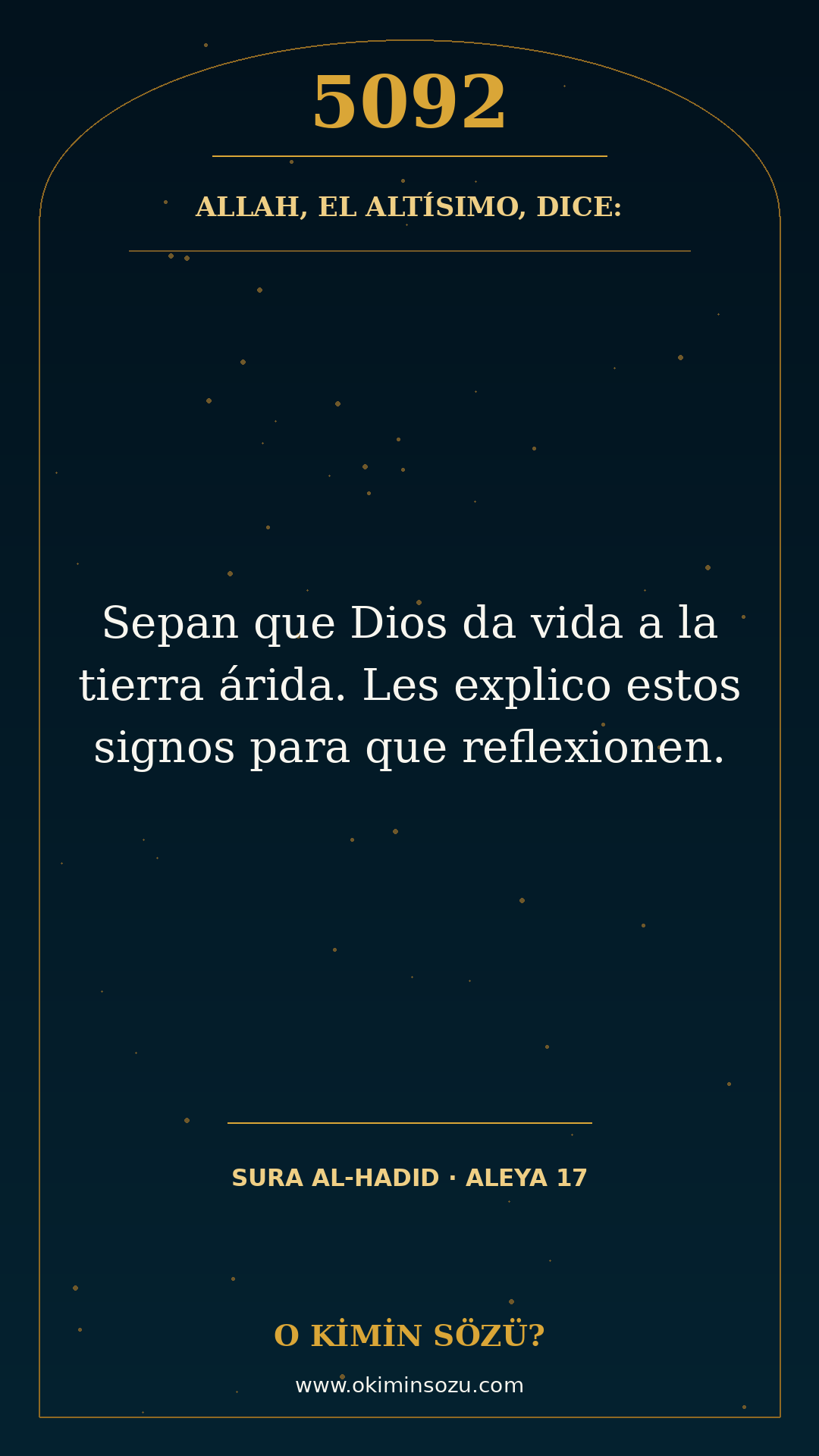 5092

ALLAH, EL ALTÍSIMO, DICE:

Sepan que Dios da vida a la tierra árida. Les explico estos signos para que reflexionen.

SURA AL-HADID · ALEYA 17

O KİMİN SÖZÜ?

www.okiminsozu.com