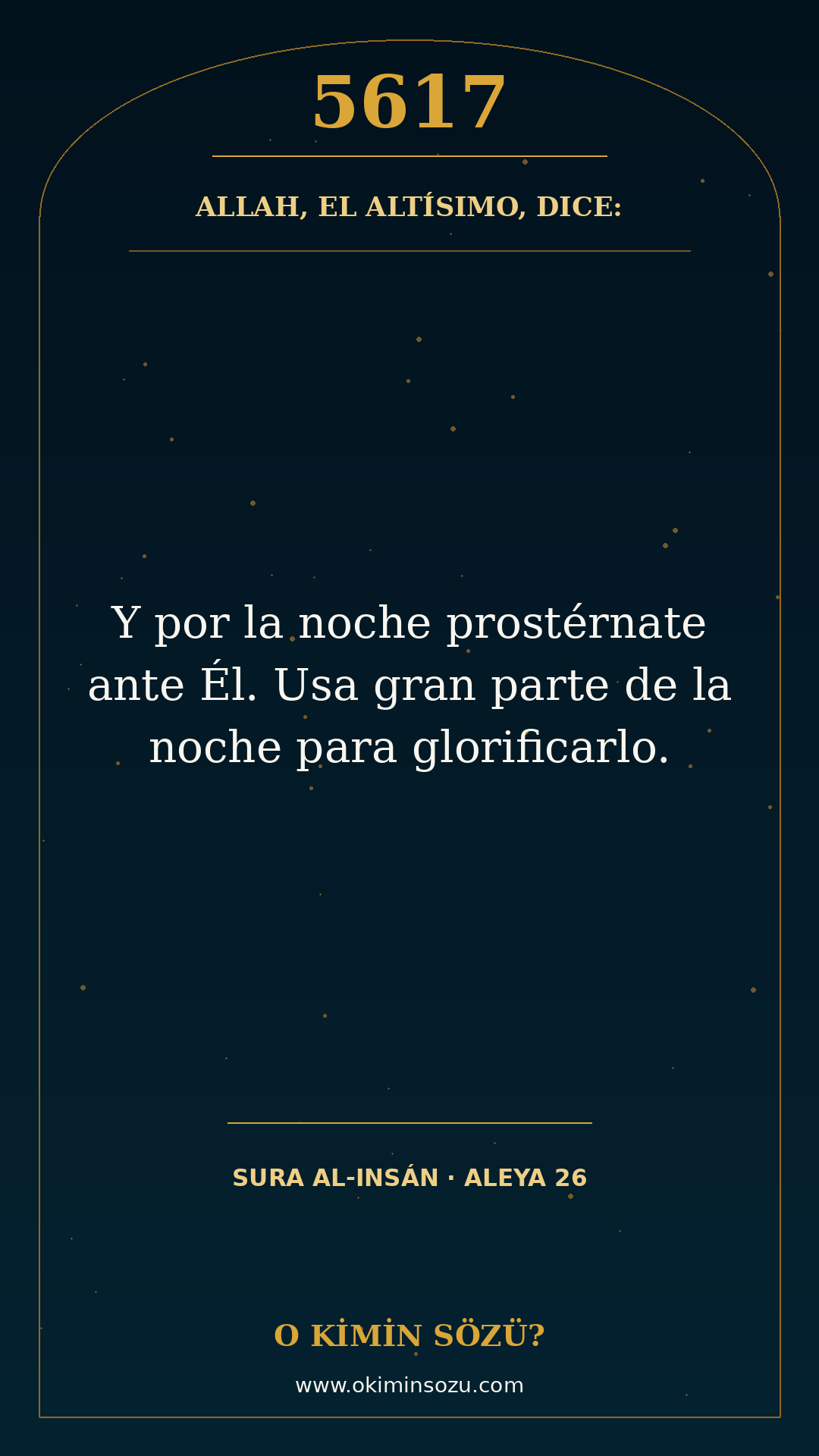 5617

ALLAH, EL ALTÍSIMO, DICE:

Y por la noche prostérnate ante Él. Usa gran parte de la noche para glorificarlo.

SURA AL-INSÁN · ALEYA 26

O KİMİN SÖZÜ?

www.okiminsozu.com