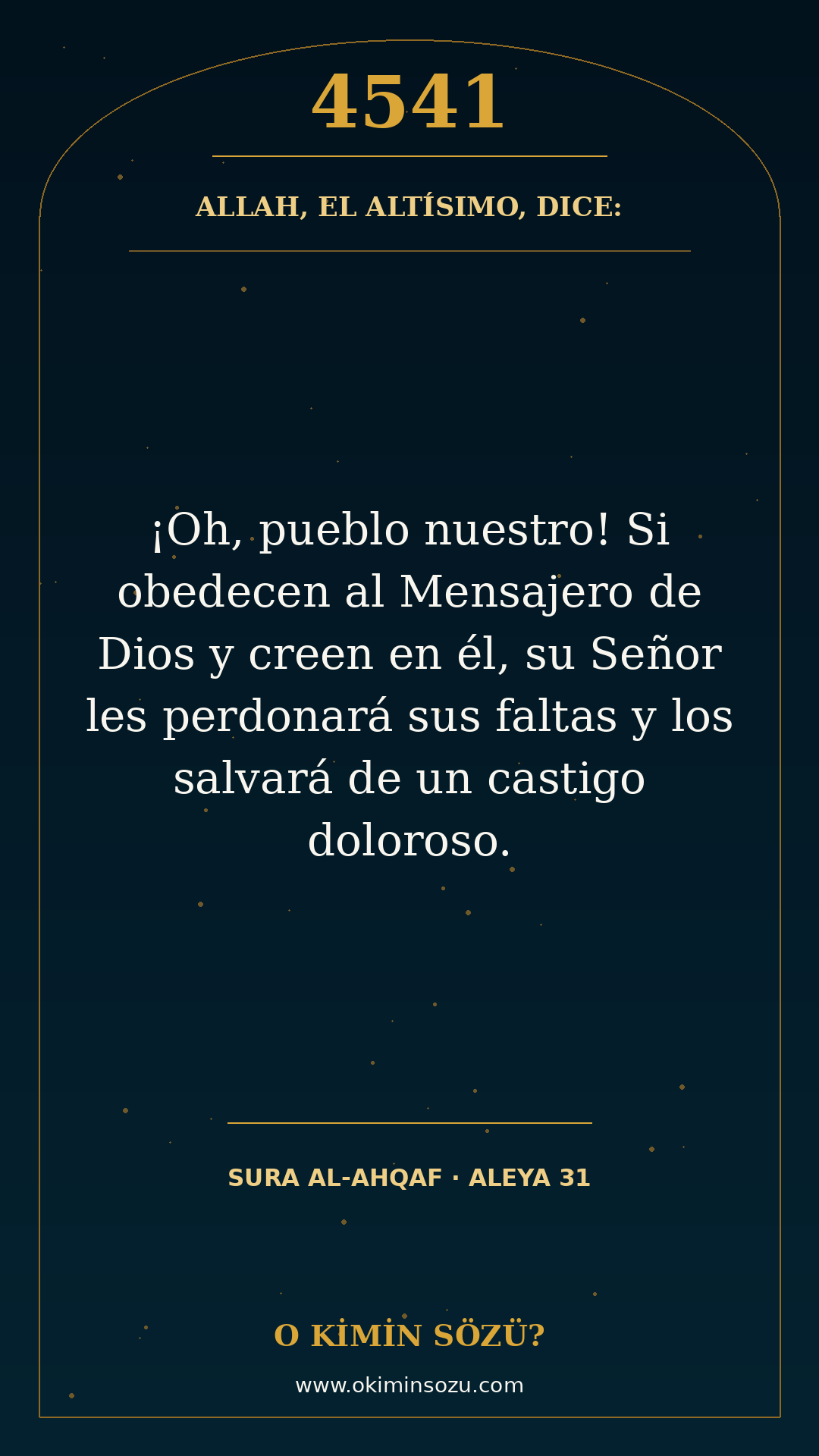 4541

ALLAH, EL ALTÍSIMO, DICE:

¡Oh, pueblo nuestro! Si obedecen al Mensajero de Dios y creen en él, su Señor les perdonará sus faltas y los salvará de un castigo doloroso.

SURA AL-AHQAF · ALEYA 31

O KİMİN SÖZÜ?

www.okiminsozu.com