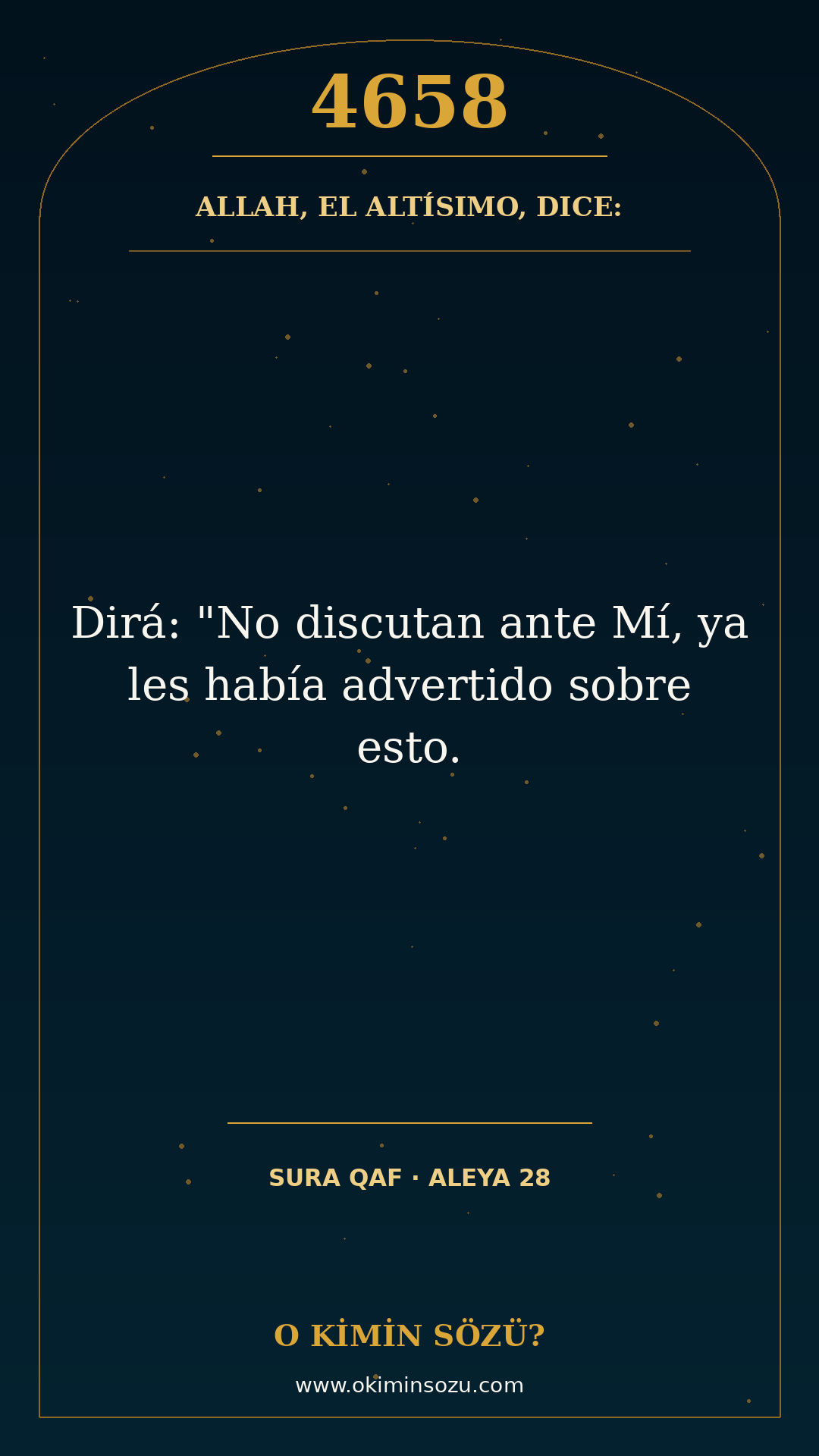 4658

ALLAH, EL ALTÍSIMO, DICE:

Dirá: "No discutan ante Mí, ya les había advertido sobre esto.

SURA QAF · ALEYA 28

O KİMİN SÖZÜ?

www.okiminsozu.com