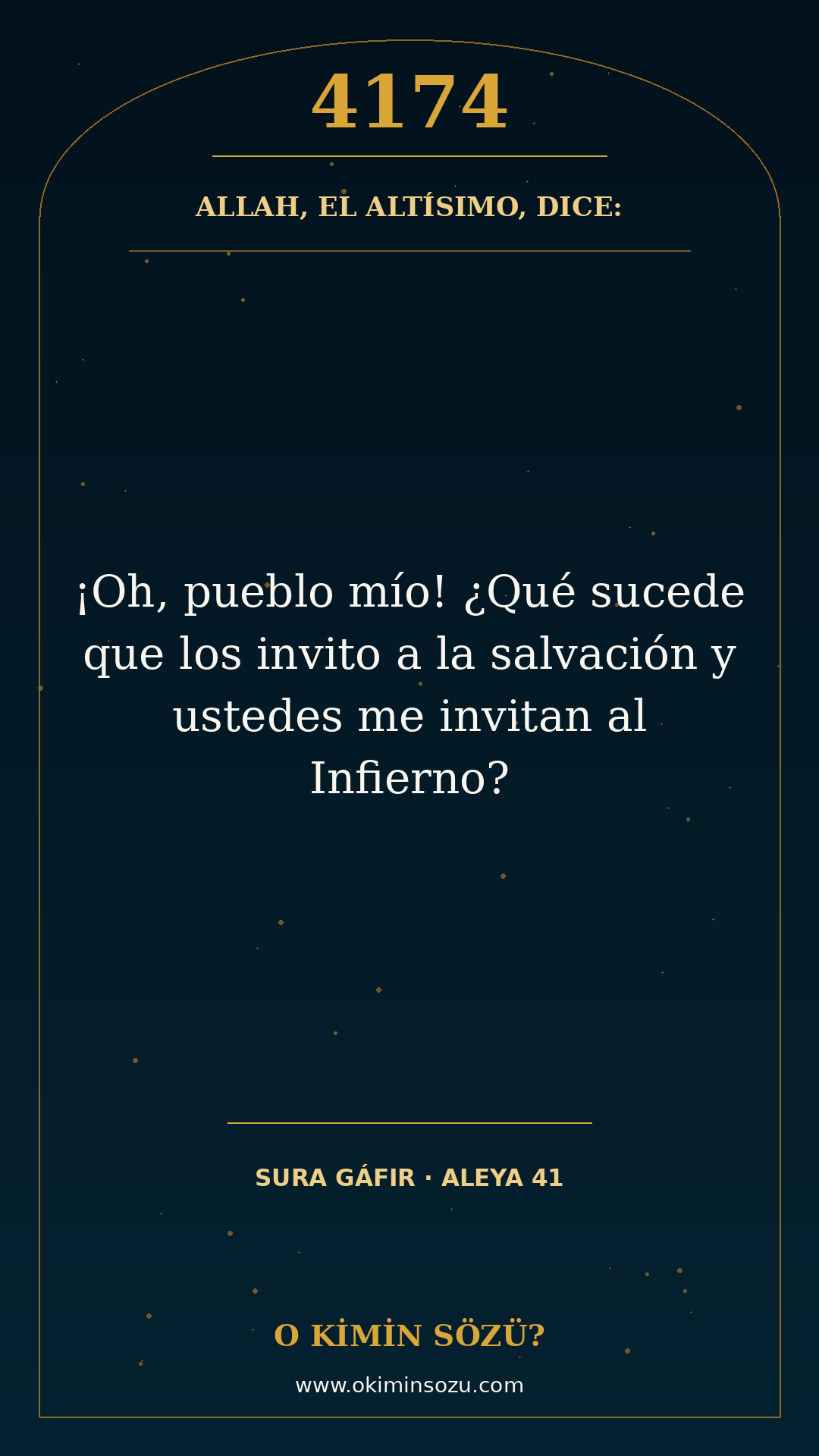 4174

ALLAH, EL ALTÍSIMO, DICE:

¡Oh, pueblo mío! ¿Qué sucede que los invito a la salvación y ustedes me invitan al Infierno?

SURA GÁFIR · ALEYA 41

O KİMİN SÖZÜ?

www.okiminsozu.com