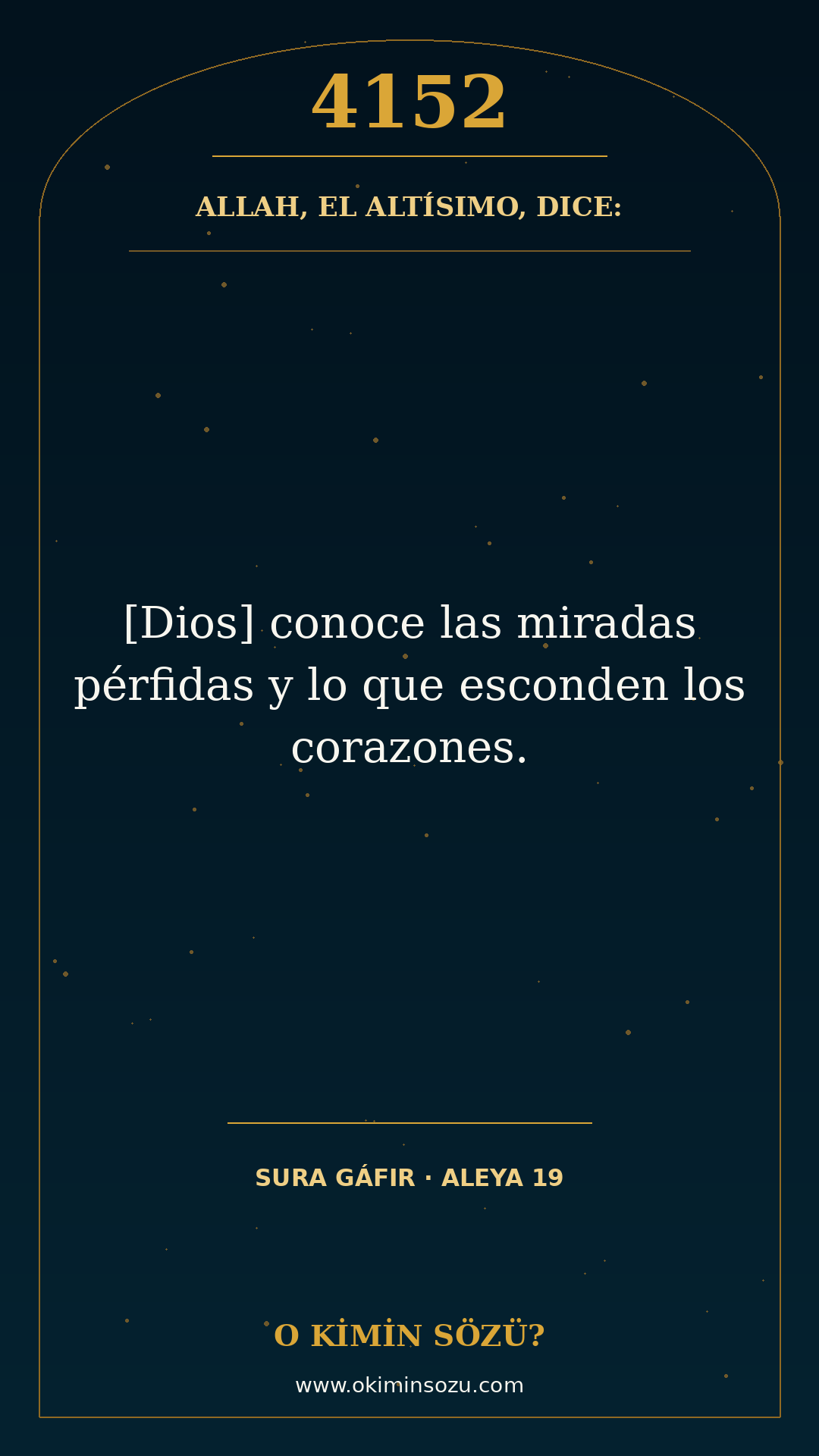 4152

ALLAH, EL ALTÍSIMO, DICE:

[Dios] conoce las miradas pérfidas y lo que esconden los corazones.

SURA GÁFIR · ALEYA 19

O KİMİN SÖZÜ?

www.okiminsozu.com