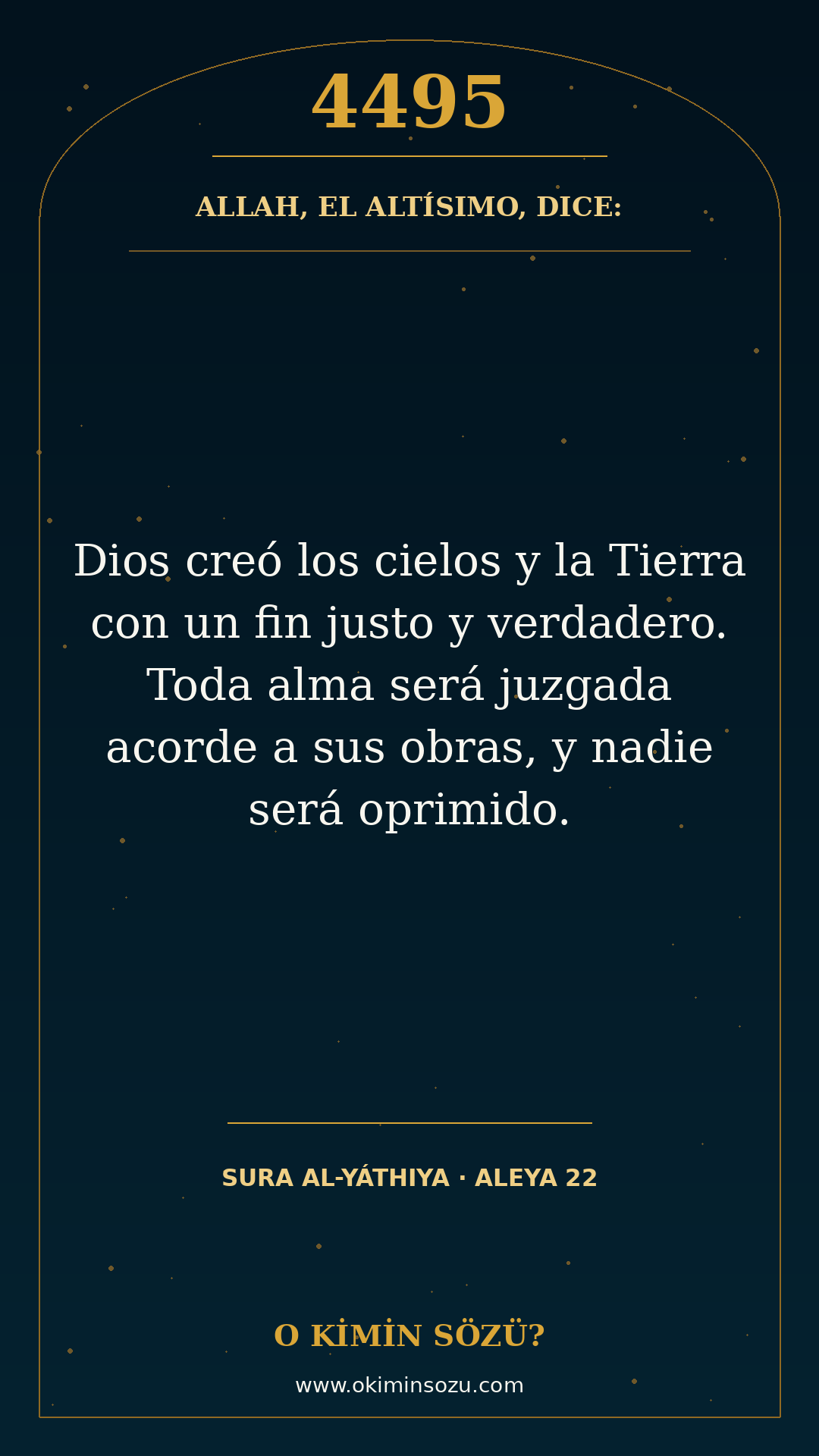 4495

ALLAH, EL ALTÍSIMO, DICE:

Dios creó los cielos y la Tierra con un fin justo y verdadero. Toda alma será juzgada acorde a sus obras, y nadie será oprimido.

SURA AL-YÁTHIYA · ALEYA 22

O KİMİN SÖZÜ?

www.okiminsozu.com