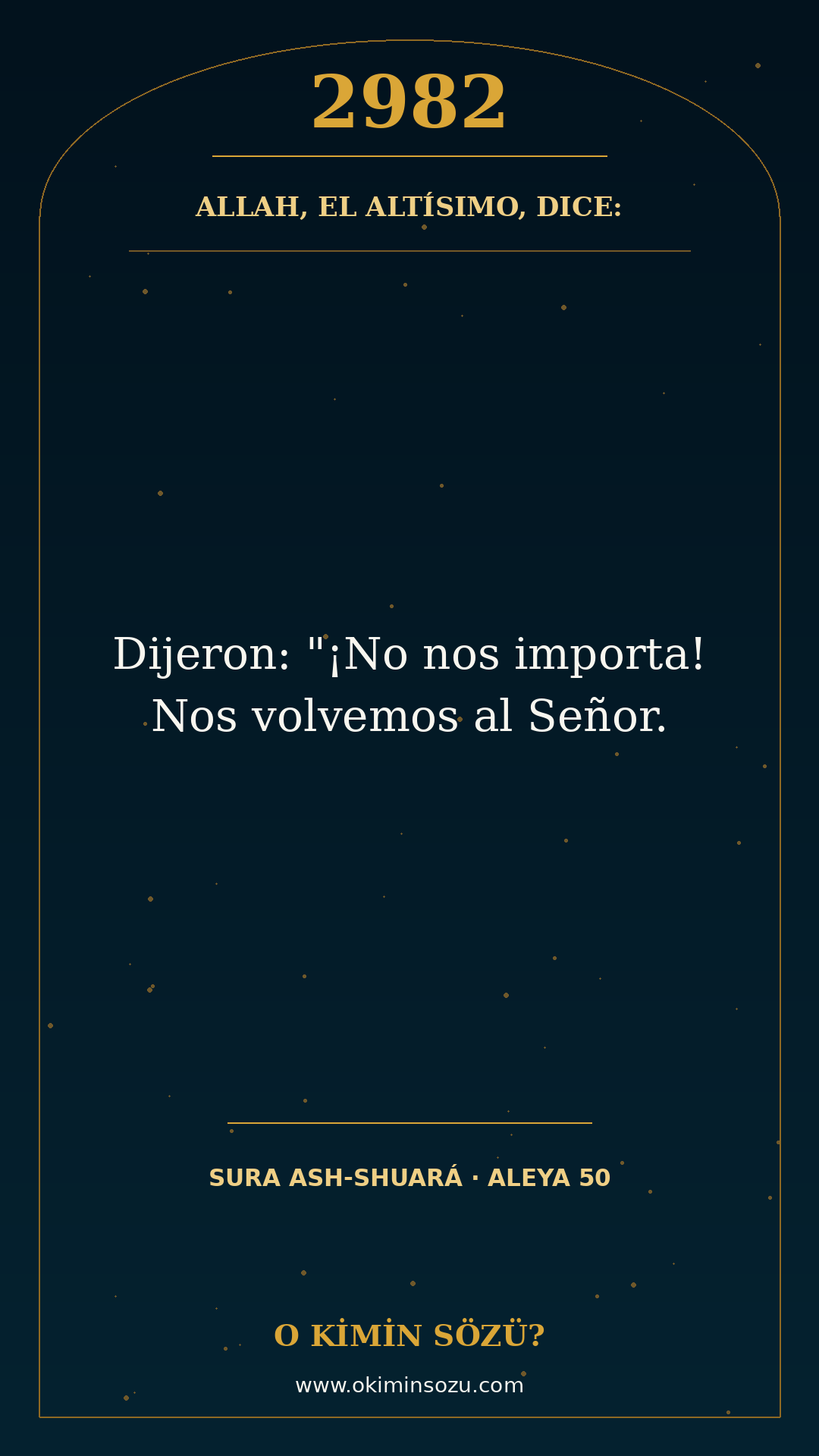 2982

ALLAH, EL ALTÍSIMO, DICE:

Dijeron: "¡No nos importa! Nos volvemos al Señor.

SURA ASH-SHUARÁ · ALEYA 50

O KİMİN SÖZÜ?

www.okiminsozu.com