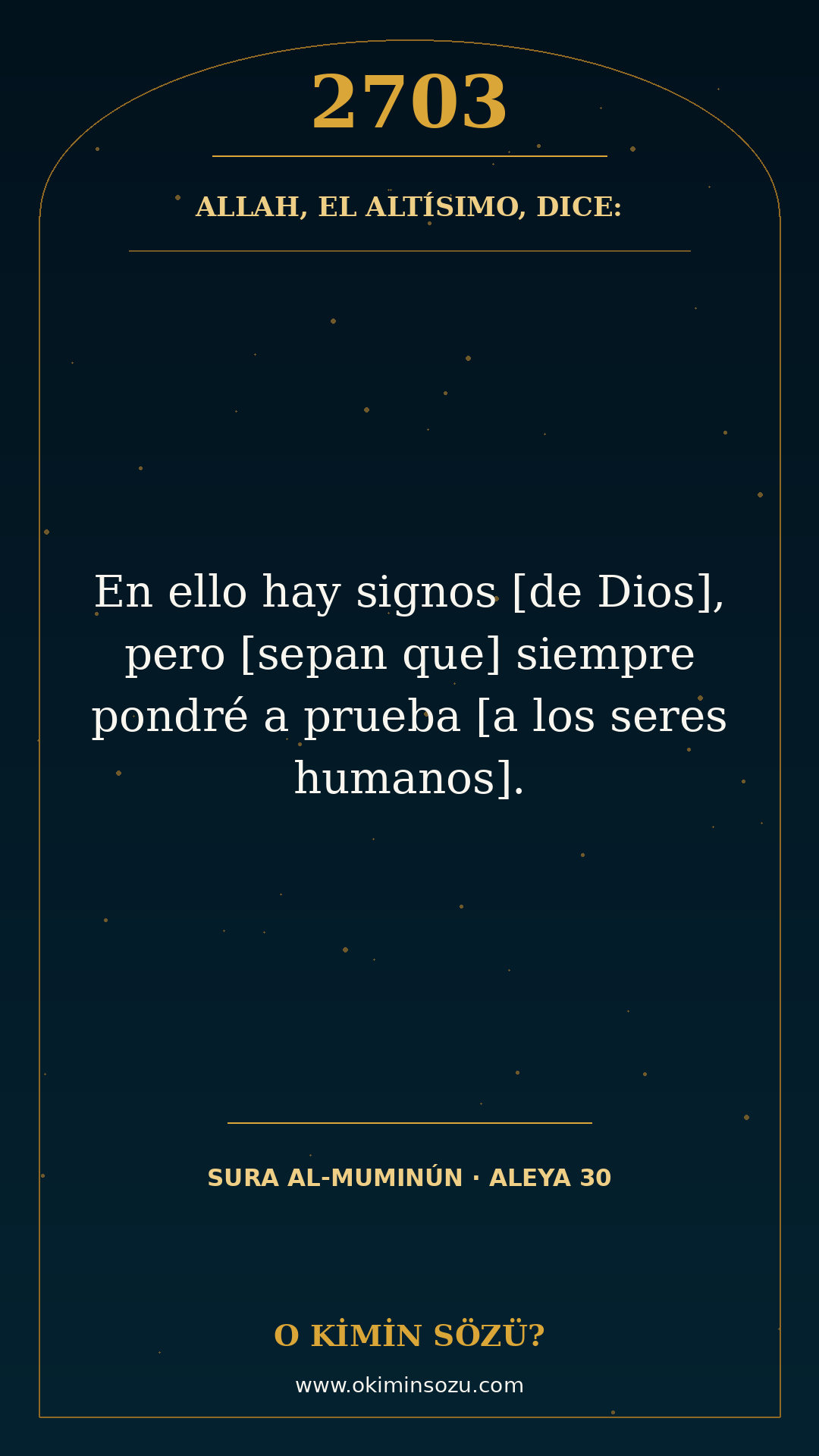 2703

ALLAH, EL ALTÍSIMO, DICE:

En ello hay signos [de Dios], pero [sepan que] siempre pondré a prueba [a los seres humanos].

SURA AL-MUMINÚN · ALEYA 30

O KİMİN SÖZÜ?

www.okiminsozu.com