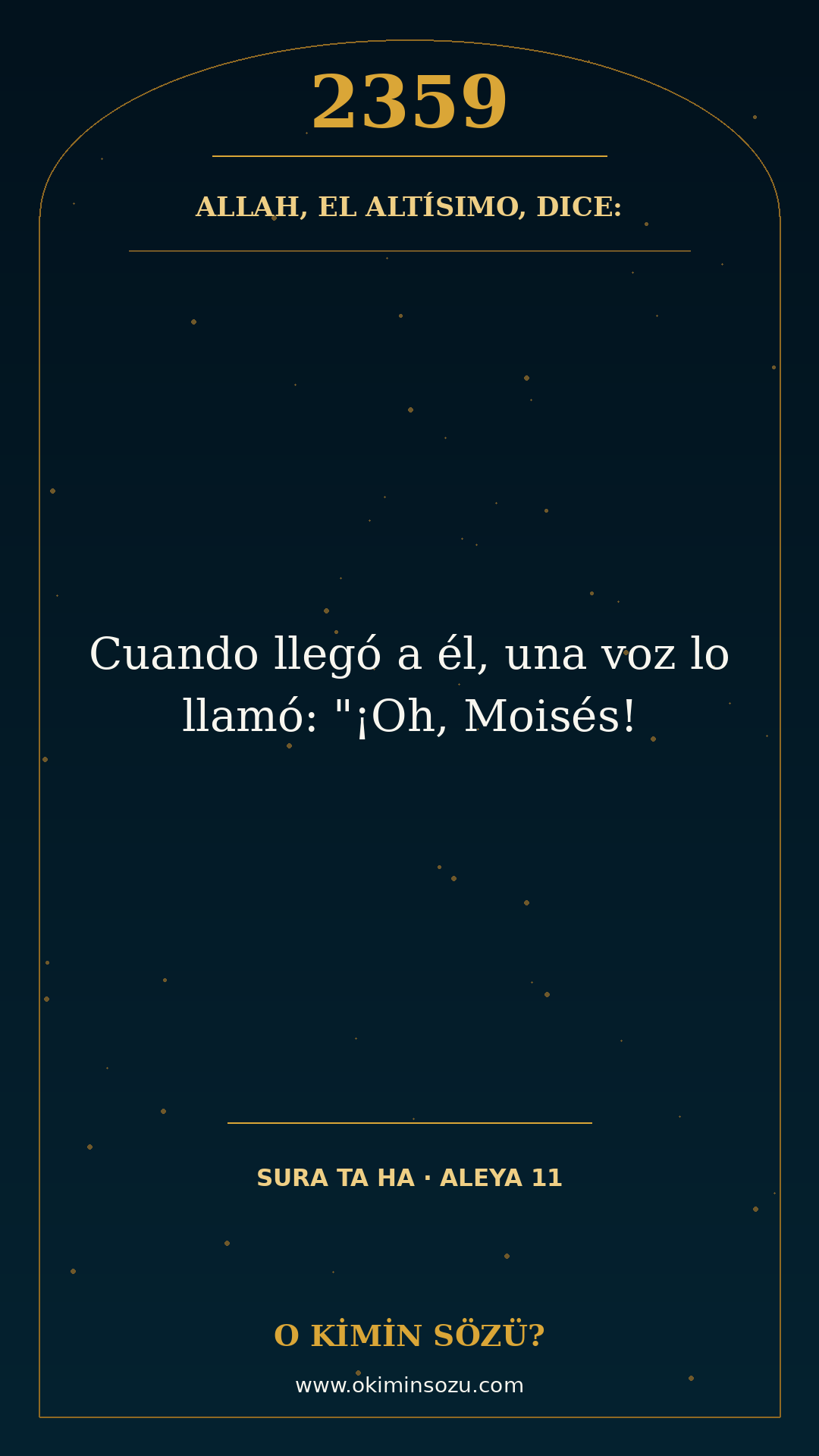 2359

ALLAH, EL ALTÍSIMO, DICE:

Cuando llegó a él, una voz lo llamó: "¡Oh, Moisés!

SURA TA HA · ALEYA 11

O KİMİN SÖZÜ?

www.okiminsozu.com