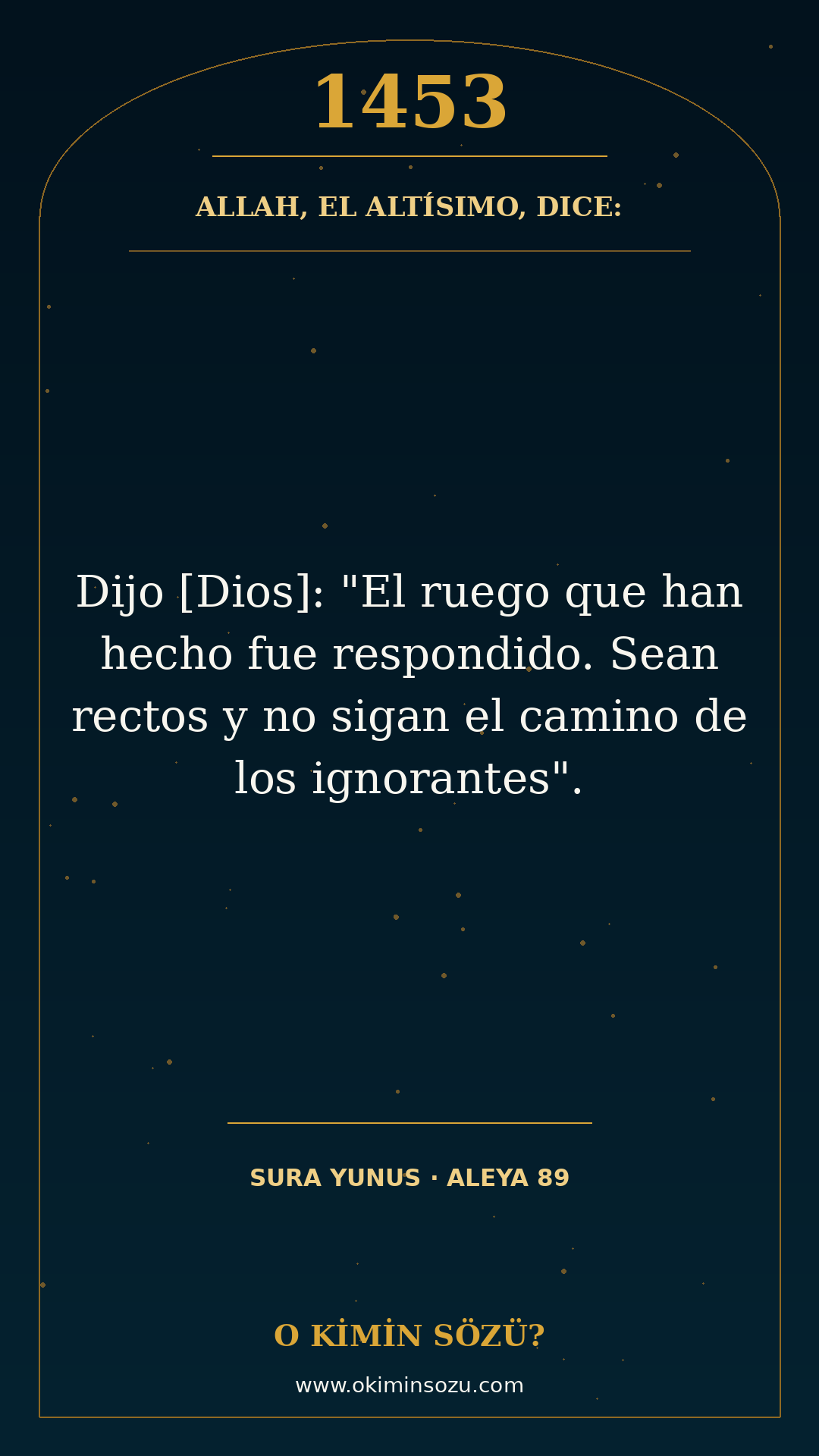 1453

ALLAH, EL ALTÍSIMO, DICE:

Dijo [Dios]: "El ruego que han hecho fue respondido. Sean rectos y no sigan el camino de los ignorantes".

SURA YUNUS · ALEYA 89

O KİMİN SÖZÜ?

www.okiminsozu.com