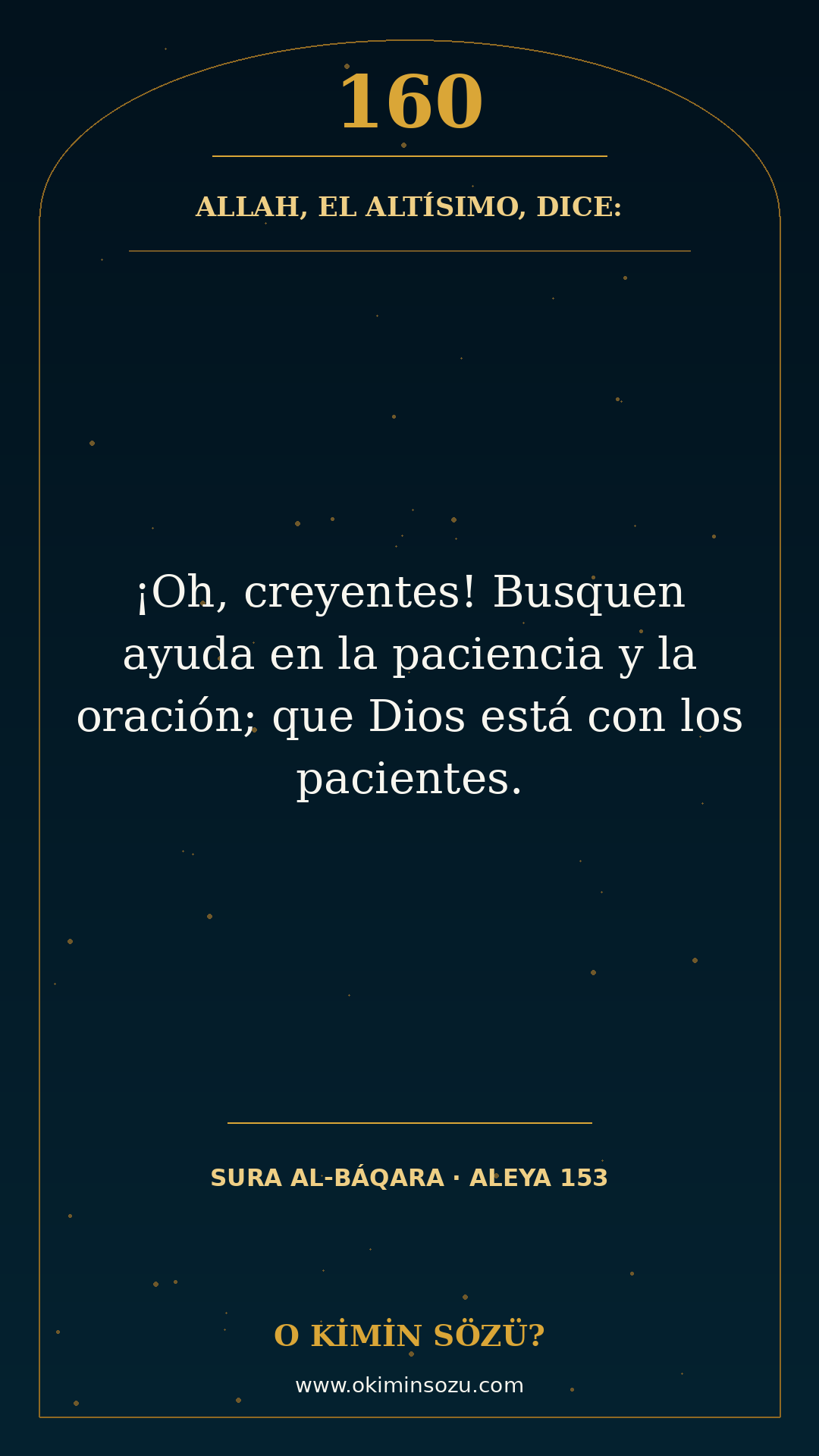 160

ALLAH, EL ALTÍSIMO, DICE:

¡Oh, creyentes! Busquen ayuda en la paciencia y la oración; que Dios está con los pacientes.

SURA AL-BÁQARA · ALEYA 153

O KİMİN SÖZÜ?

www.okiminsozu.com