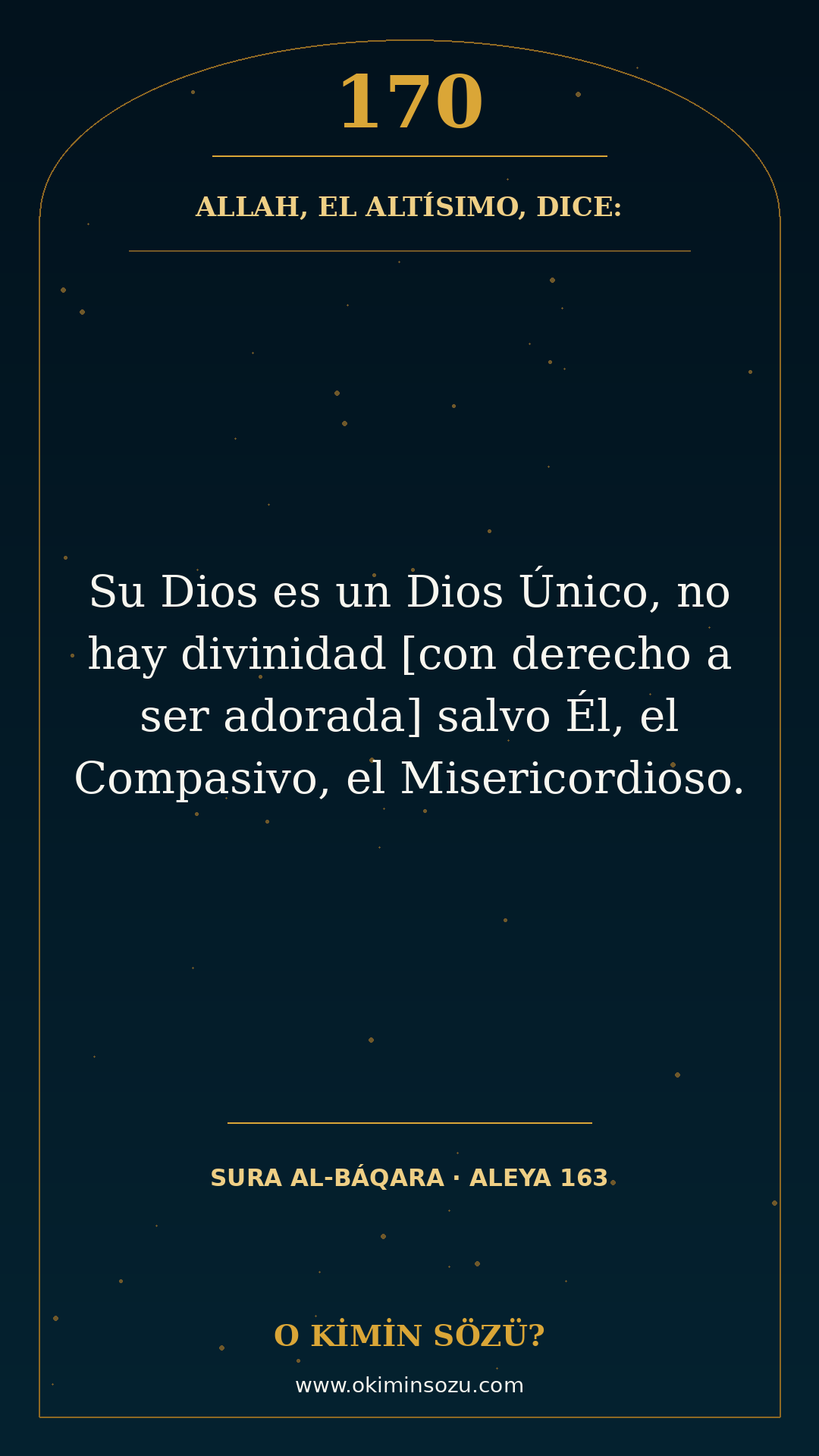 170

ALLAH, EL ALTÍSIMO, DICE:

Su Dios es un Dios Único, no hay divinidad [con derecho a ser adorada] salvo Él, el Compasivo, el Misericordioso.

SURA AL-BÁQARA · ALEYA 163

O KİMİN SÖZÜ?

www.okiminsozu.com