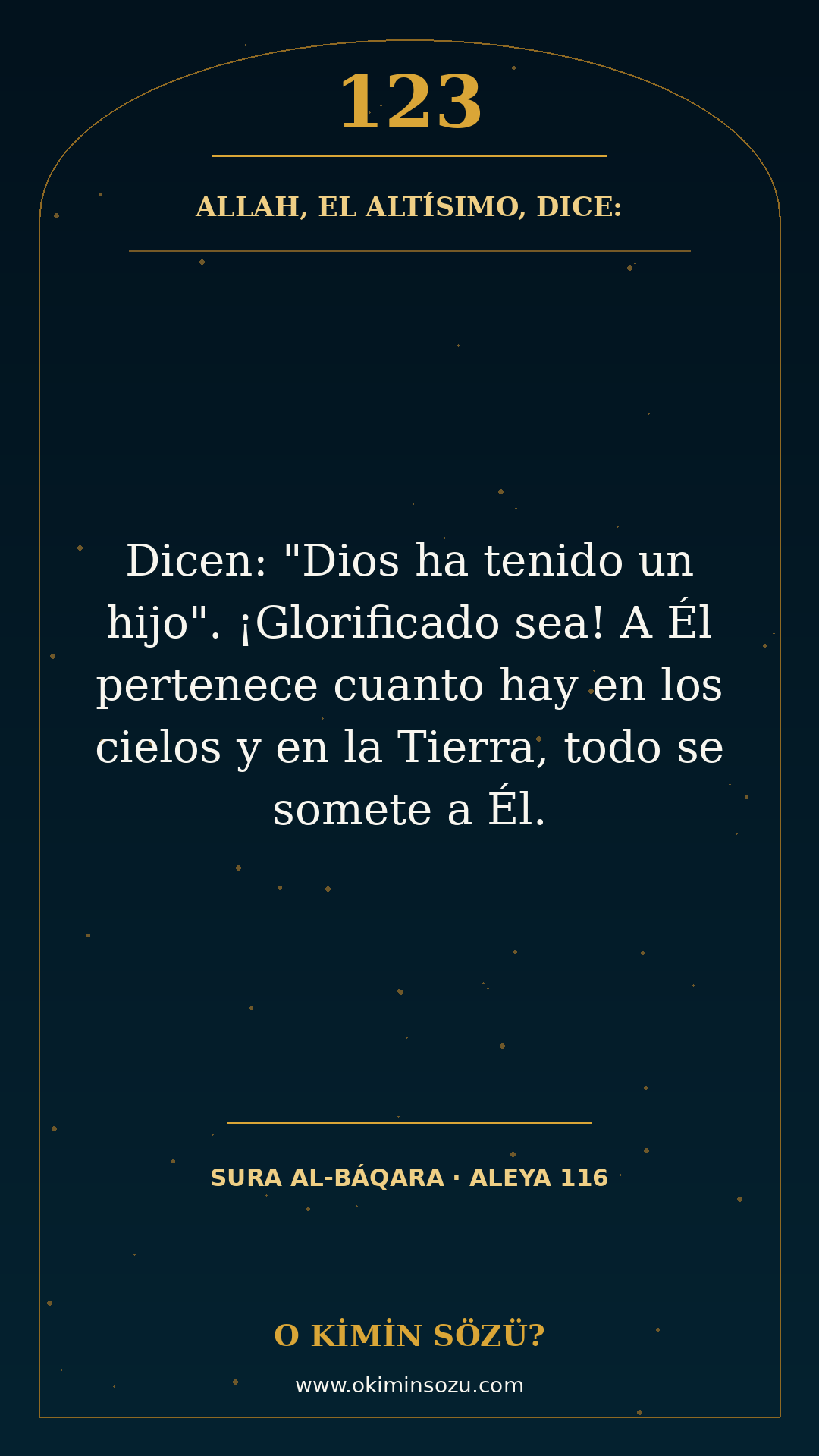 123

ALLAH, EL ALTÍSIMO, DICE:

Dicen: "Dios ha tenido un hijo". ¡Glorificado sea! A Él pertenece cuanto hay en los cielos y en la Tierra, todo se somete a Él.

SURA AL-BÁQARA · ALEYA 116

O KİMİN SÖZÜ?

www.okiminsozu.com