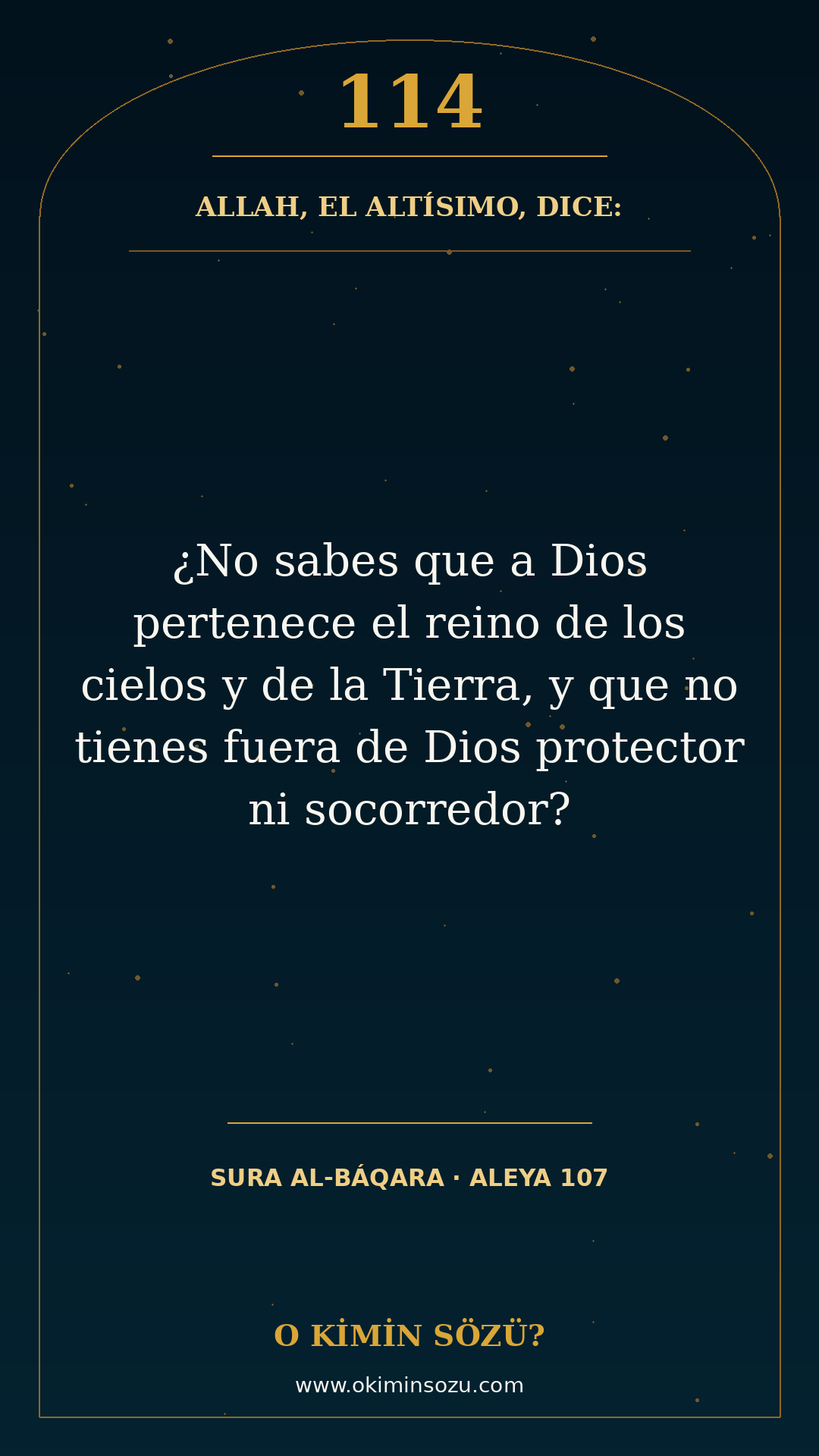 114

ALLAH, EL ALTÍSIMO, DICE:

¿No sabes que a Dios pertenece el reino de los cielos y de la Tierra, y que no tienes fuera de Dios protector ni socorredor?

SURA AL-BÁQARA · ALEYA 107

O KİMİN SÖZÜ?

www.okiminsozu.com