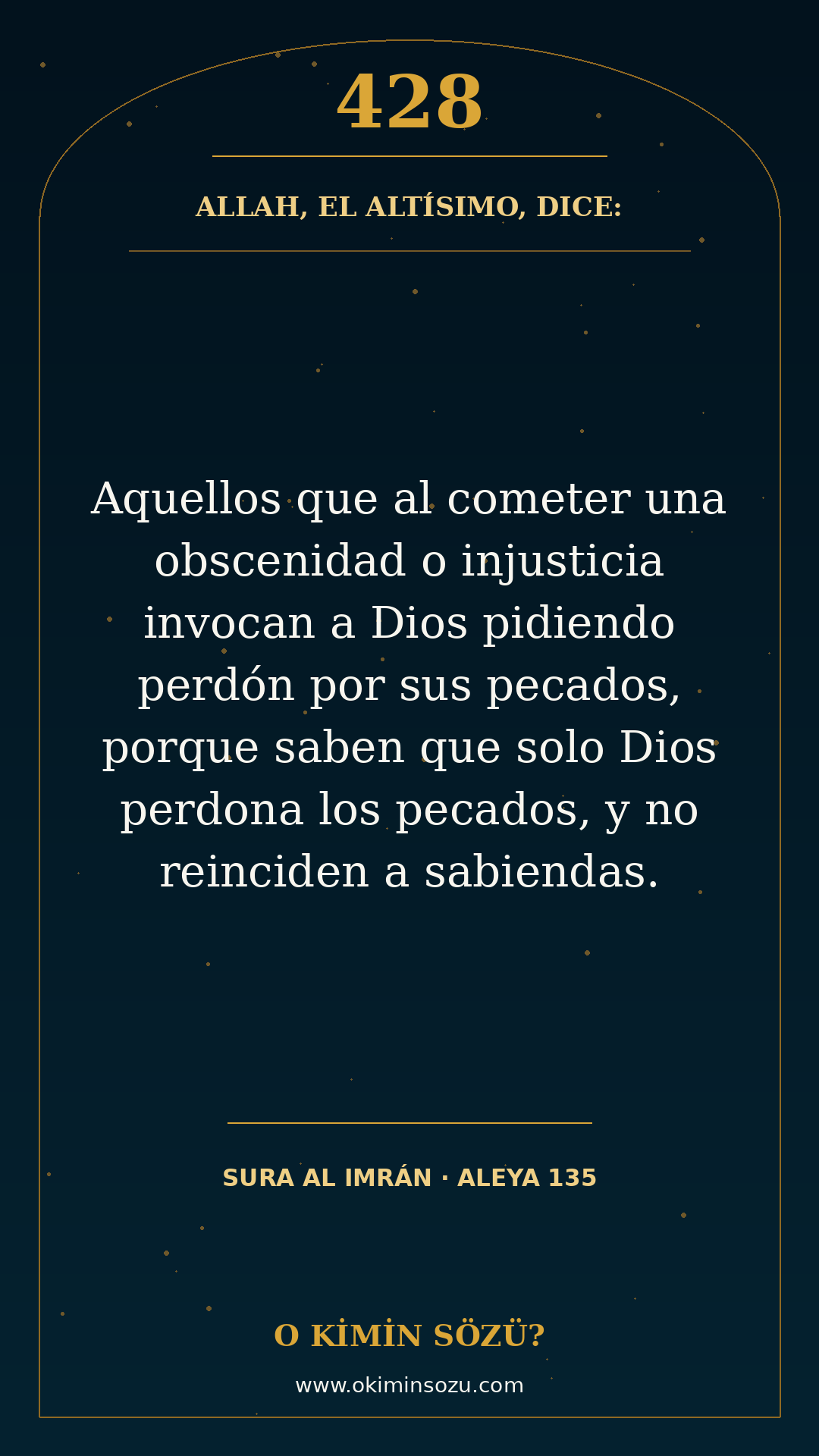 428

ALLAH, EL ALTÍSIMO, DICE:

Aquellos que al cometer una obscenidad o injusticia invocan a Dios pidiendo perdón por sus pecados, porque saben que solo Dios perdona los pecados, y no reinciden a sabiendas.

SURA AL IMRÁN · ALEYA 135

O KİMİN SÖZÜ?

www.okiminsozu.com