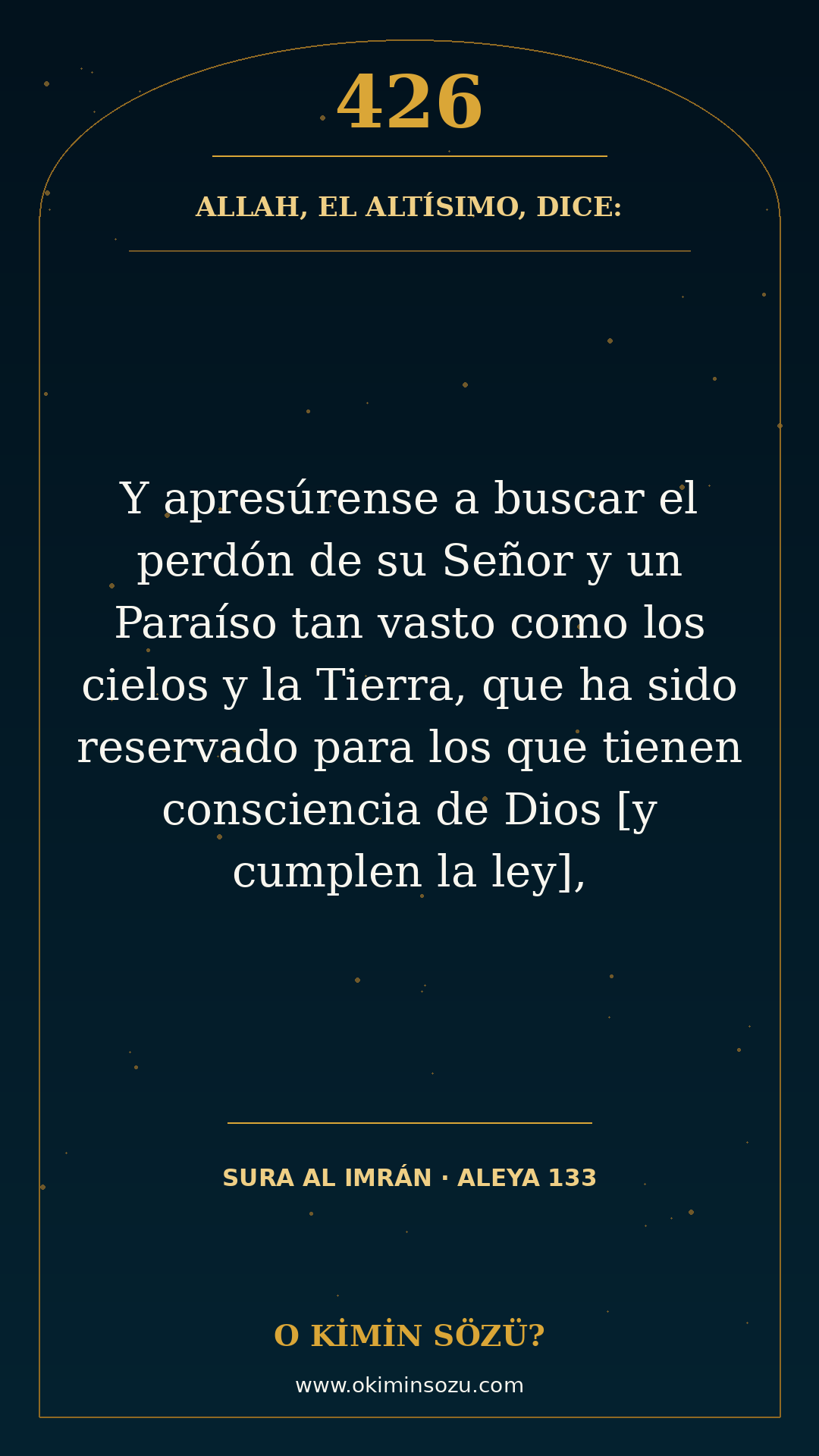 426

ALLAH, EL ALTÍSIMO, DICE:

Y apresúrense a buscar el perdón de su Señor y un Paraíso tan vasto como los cielos y la Tierra, que ha sido reservado para los que tienen consciencia de Dios [y cumplen la ley],

SURA AL IMRÁN · ALEYA 133

O KİMİN SÖZÜ?

www.okiminsozu.com