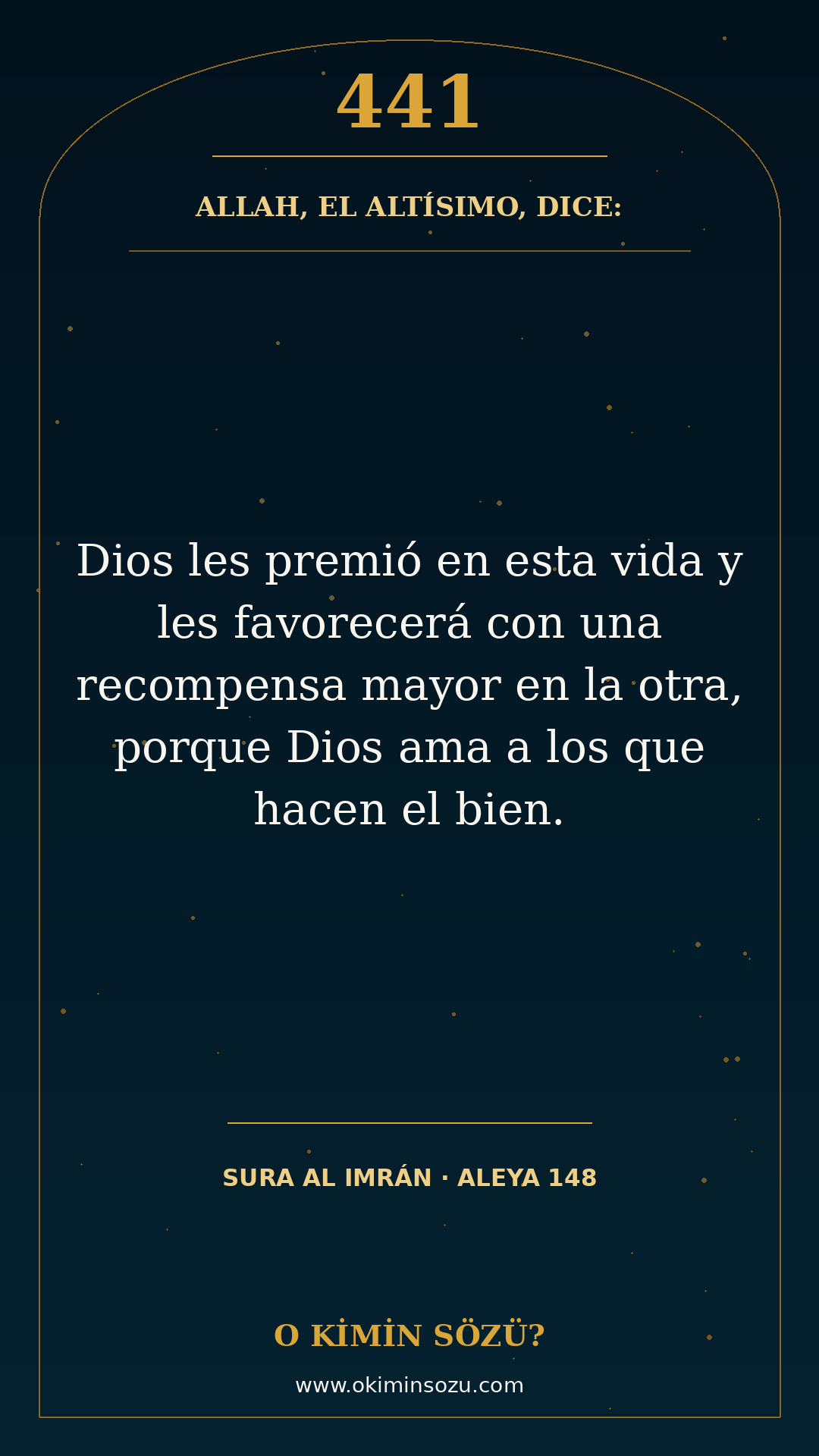 441

ALLAH, EL ALTÍSIMO, DICE:

Dios les premió en esta vida y les favorecerá con una recompensa mayor en la otra, porque Dios ama a los que hacen el bien.

SURA AL IMRÁN · ALEYA 148

O KİMİN SÖZÜ?

www.okiminsozu.com