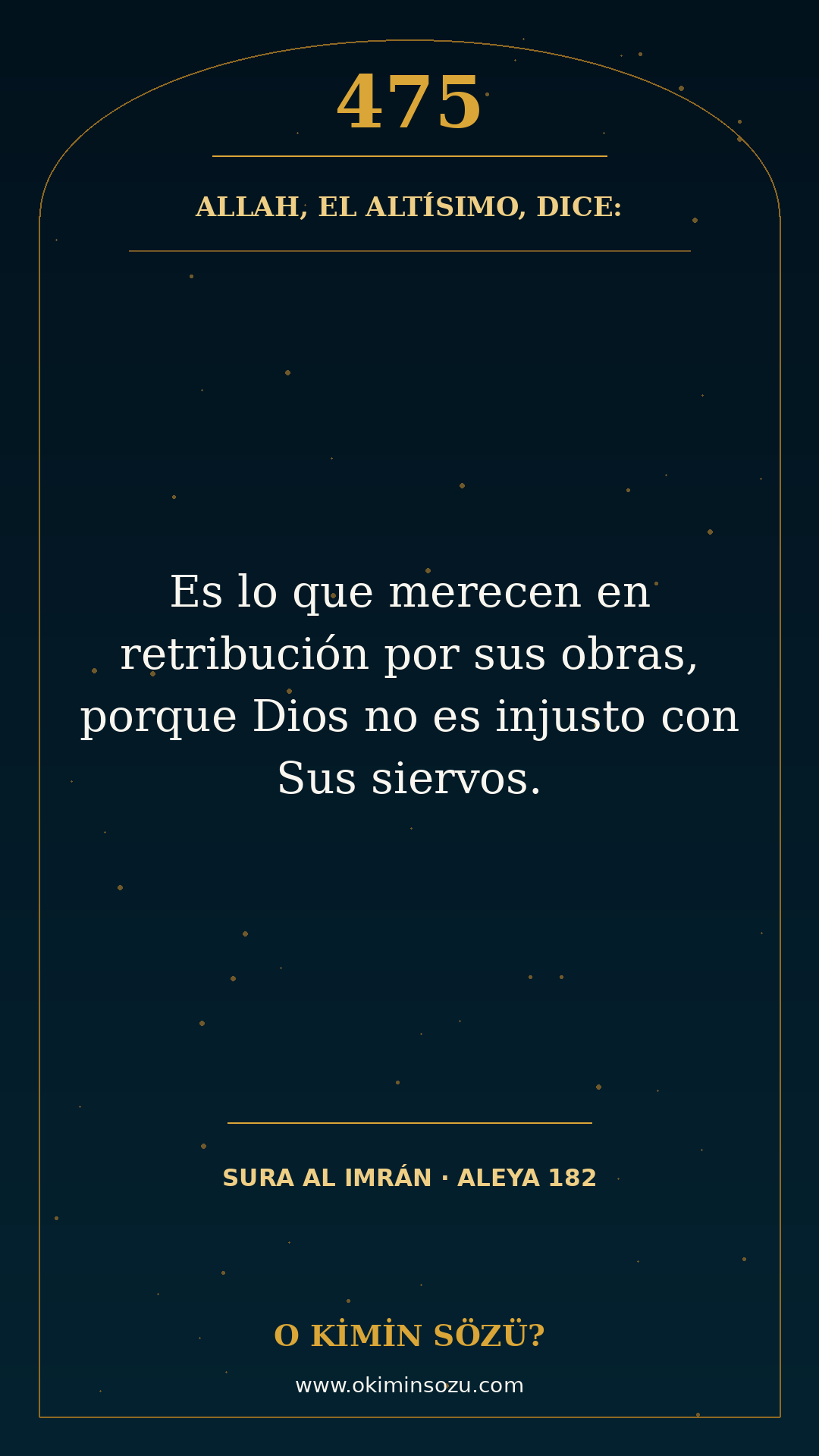 475

ALLAH, EL ALTÍSIMO, DICE:

Es lo que merecen en retribución por sus obras, porque Dios no es injusto con Sus siervos.

SURA AL IMRÁN · ALEYA 182

O KİMİN SÖZÜ?

www.okiminsozu.com