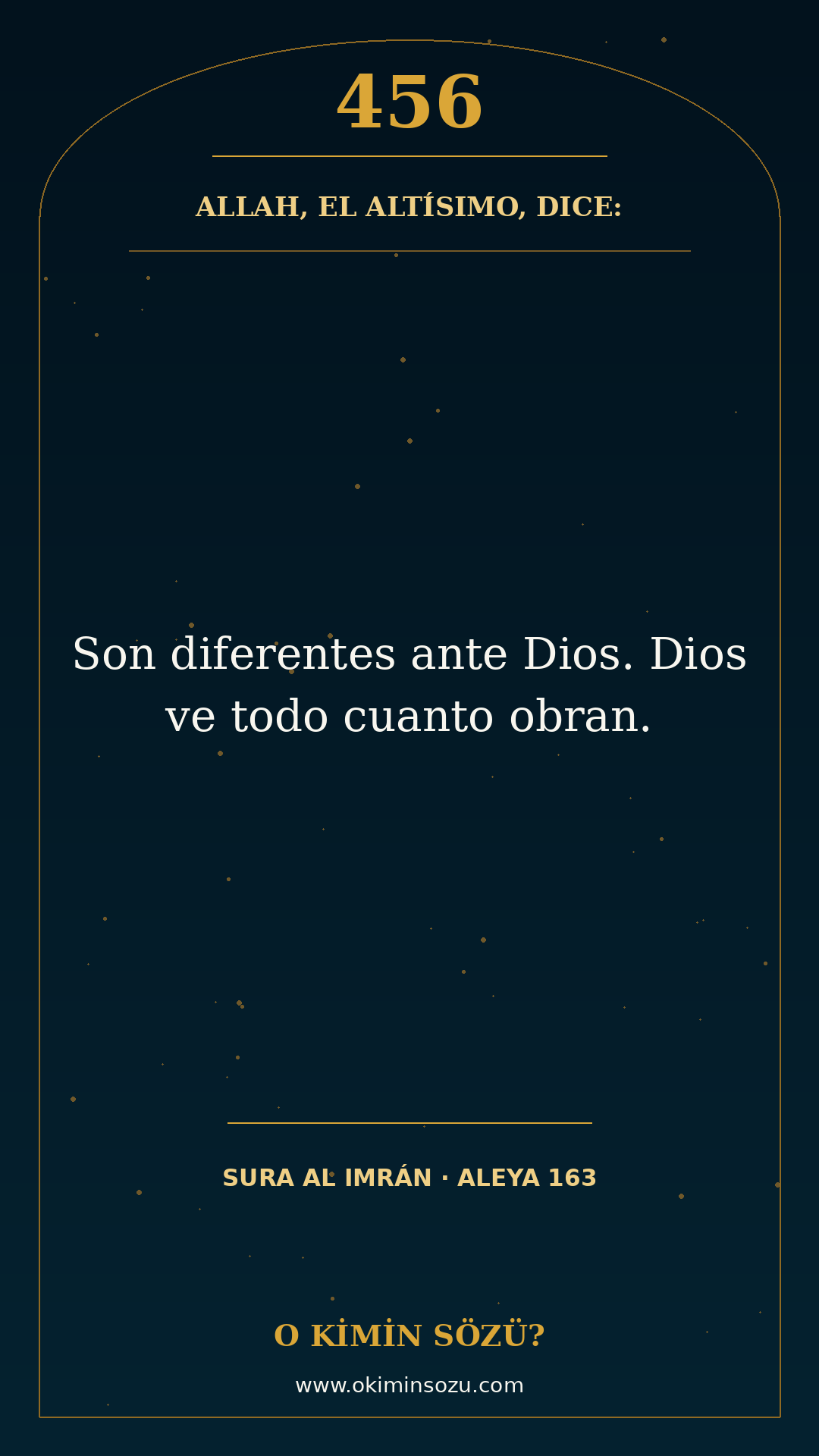 456

ALLAH, EL ALTÍSIMO, DICE:

Son diferentes ante Dios. Dios ve todo cuanto obran.

SURA AL IMRÁN · ALEYA 163

O KİMİN SÖZÜ?

www.okiminsozu.com