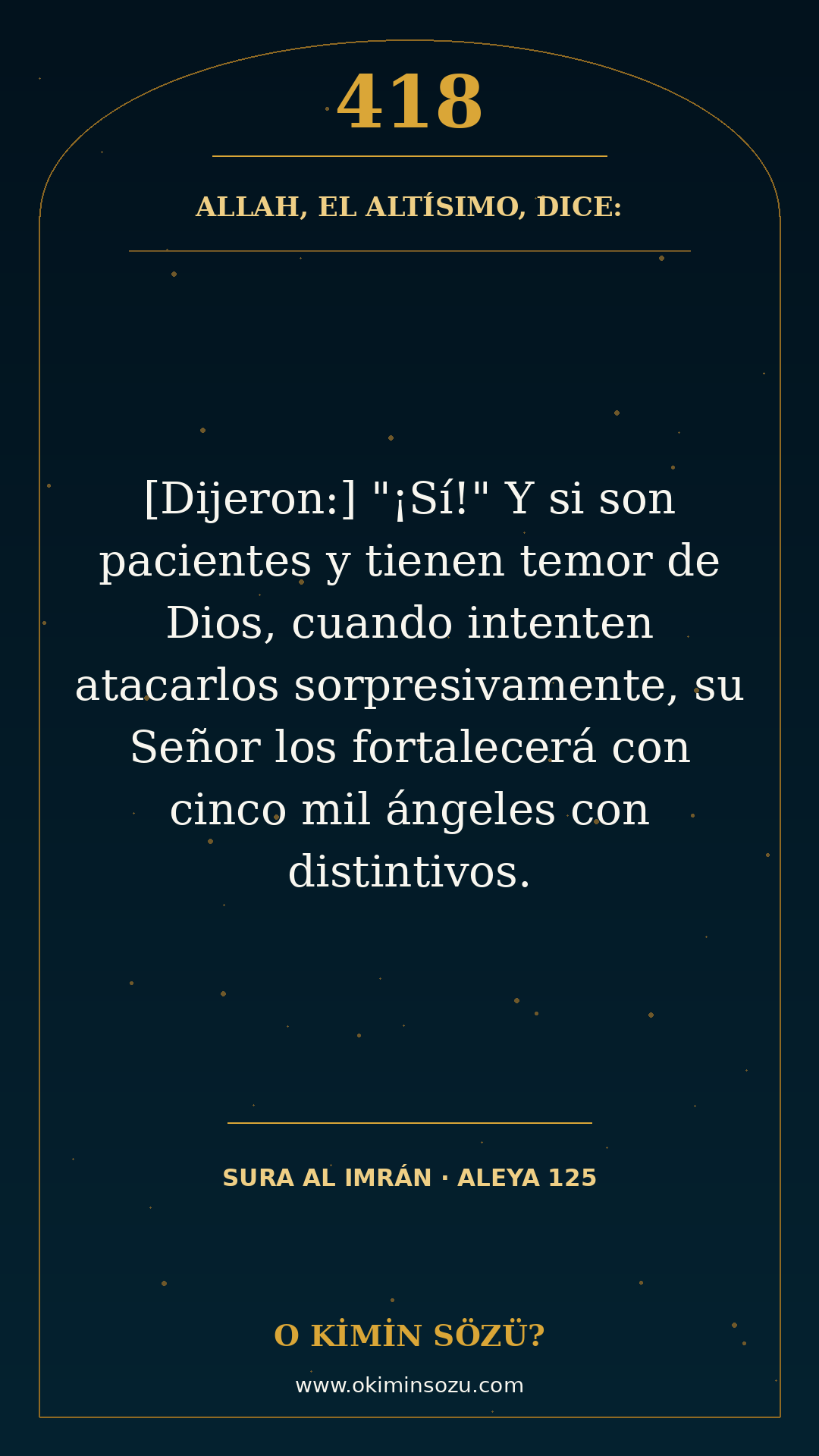 418

ALLAH, EL ALTÍSIMO, DICE:

[Dijeron:] "¡Sí!" Y si son pacientes y tienen temor de Dios, cuando intenten atacarlos sorpresivamente, su Señor los fortalecerá con cinco mil ángeles con distintivos.

SURA AL IMRÁN · ALEYA 125

O KİMİN SÖZÜ?

www.okiminsozu.com