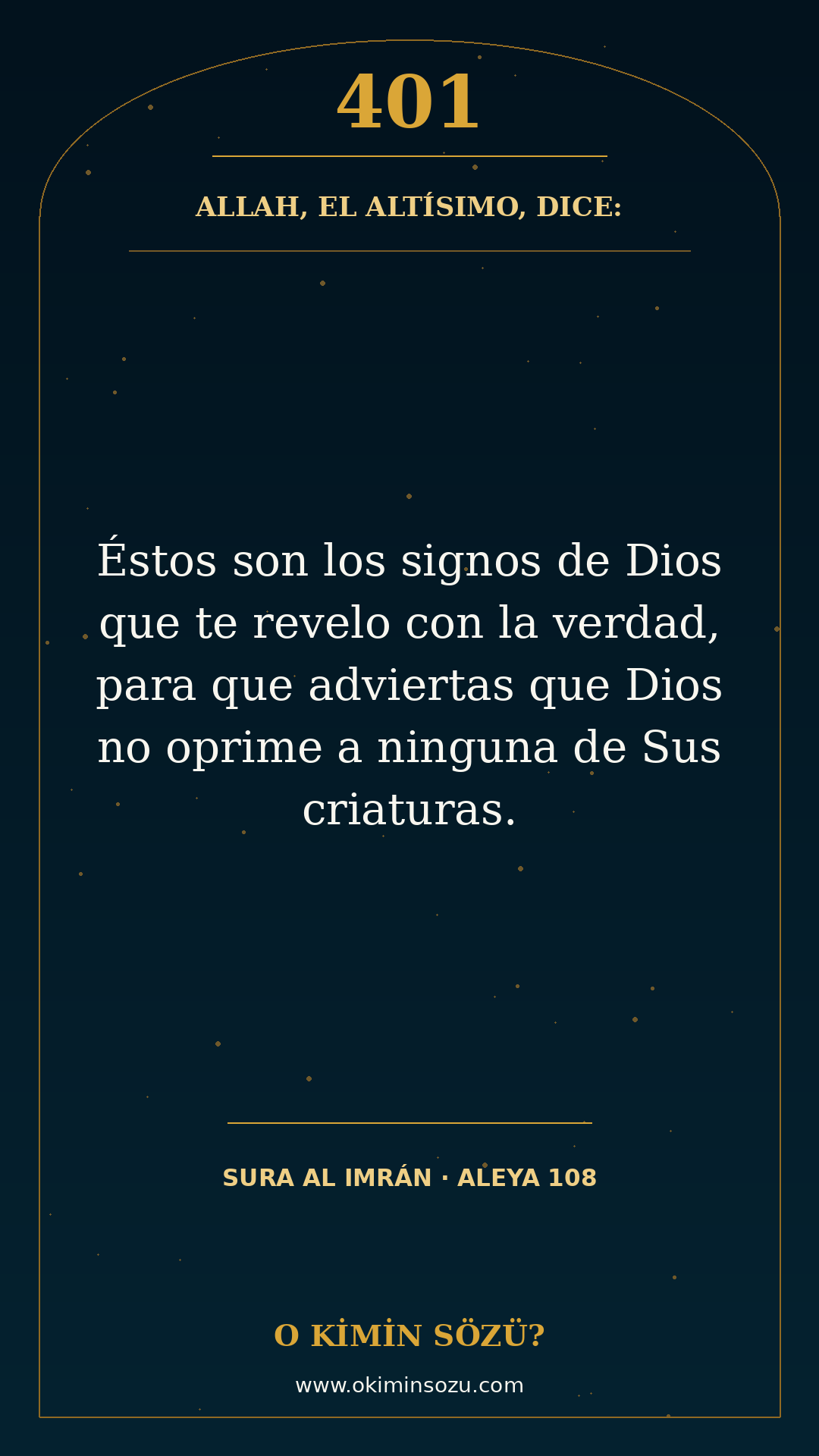 401

ALLAH, EL ALTÍSIMO, DICE:

Éstos son los signos de Dios que te revelo con la verdad, para que adviertas que Dios no oprime a ninguna de Sus criaturas.

SURA AL IMRÁN · ALEYA 108

O KİMİN SÖZÜ?

www.okiminsozu.com