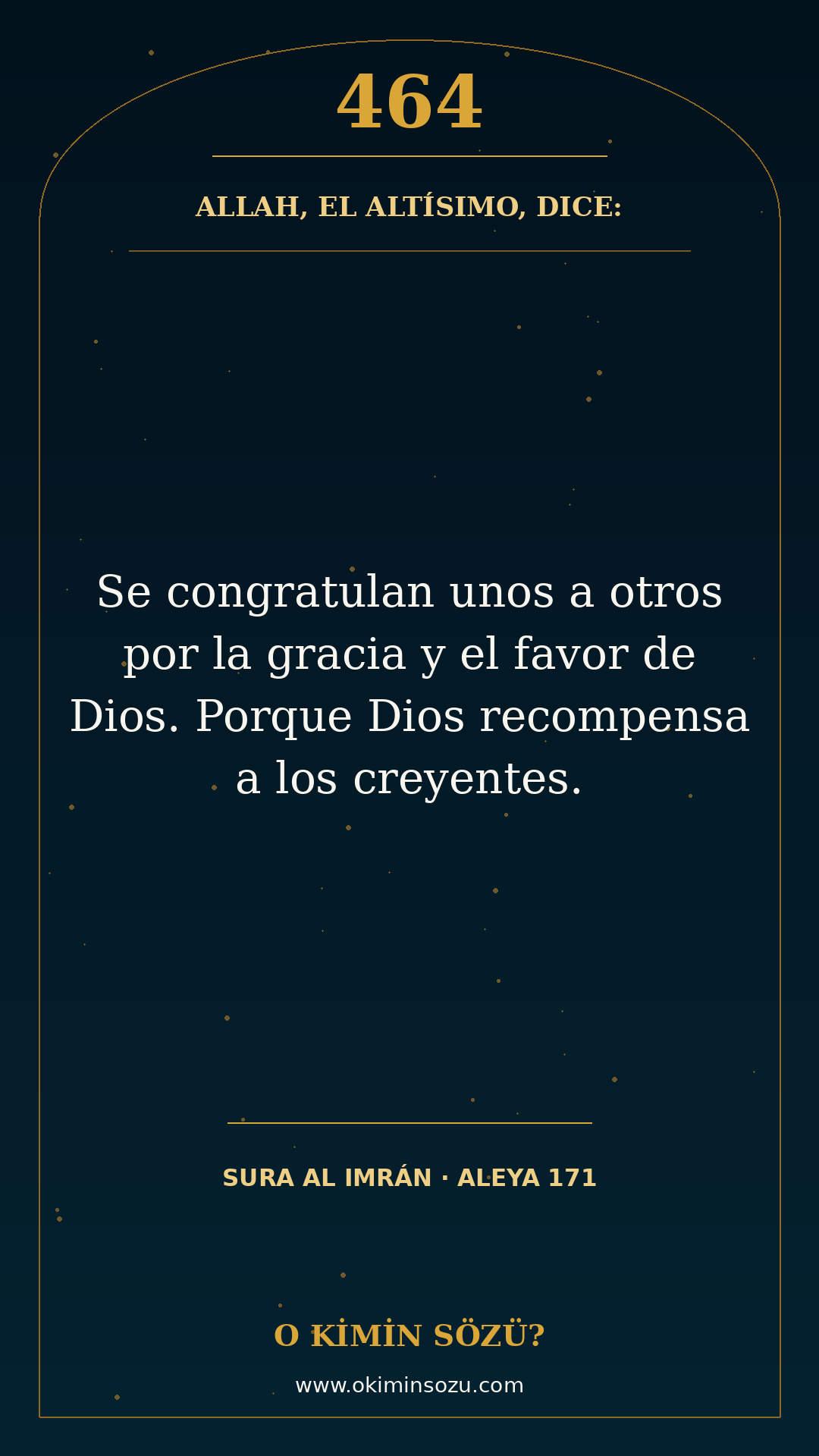 464

ALLAH, EL ALTÍSIMO, DICE:

Se congratulan unos a otros por la gracia y el favor de Dios. Porque Dios recompensa a los creyentes.

SURA AL IMRÁN · ALEYA 171

O KİMİN SÖZÜ?

www.okiminsozu.com