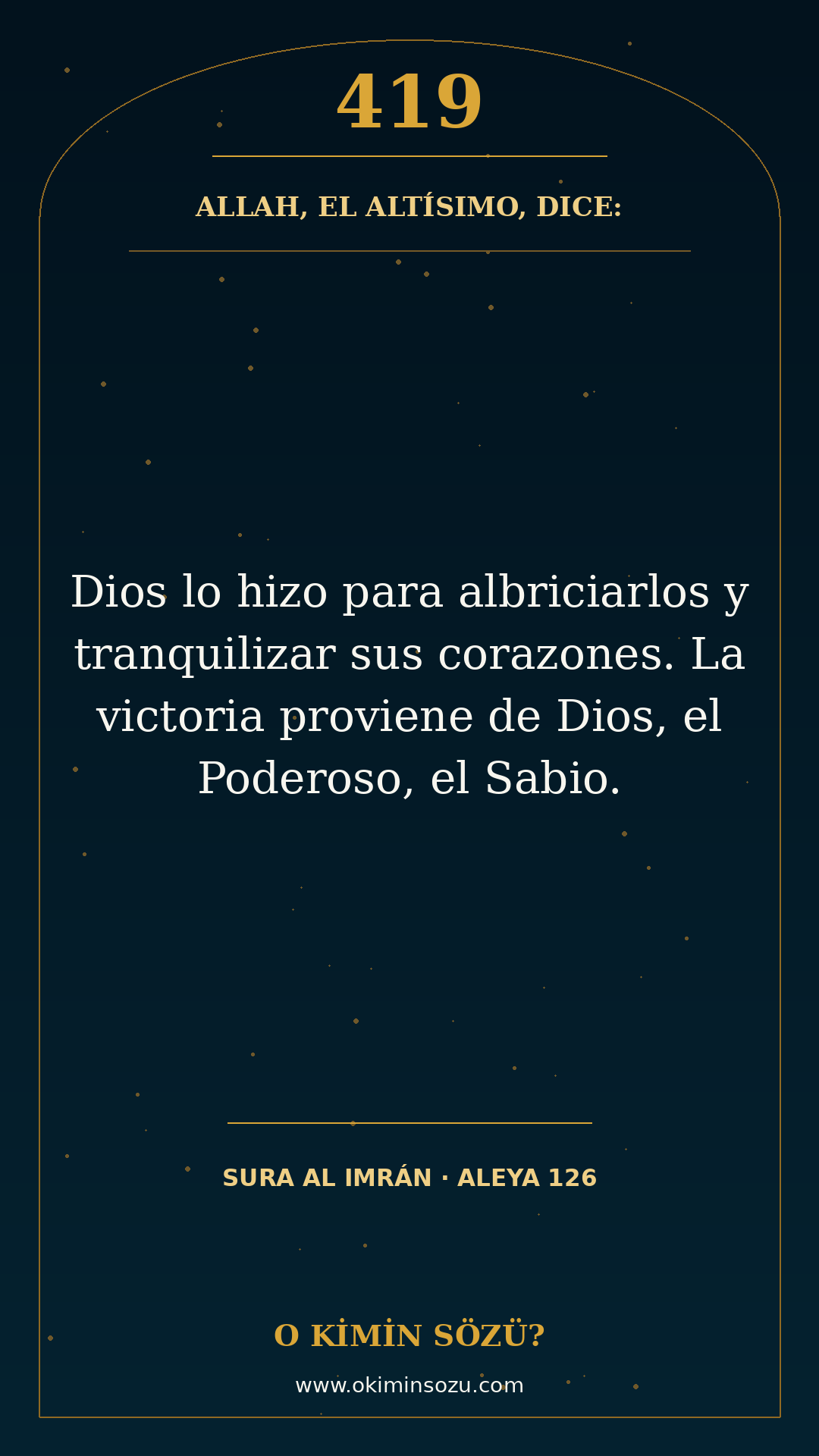 419

ALLAH, EL ALTÍSIMO, DICE:

Dios lo hizo para albriciarlos y tranquilizar sus corazones. La victoria proviene de Dios, el Poderoso, el Sabio.

SURA AL IMRÁN · ALEYA 126

O KİMİN SÖZÜ?

www.okiminsozu.com