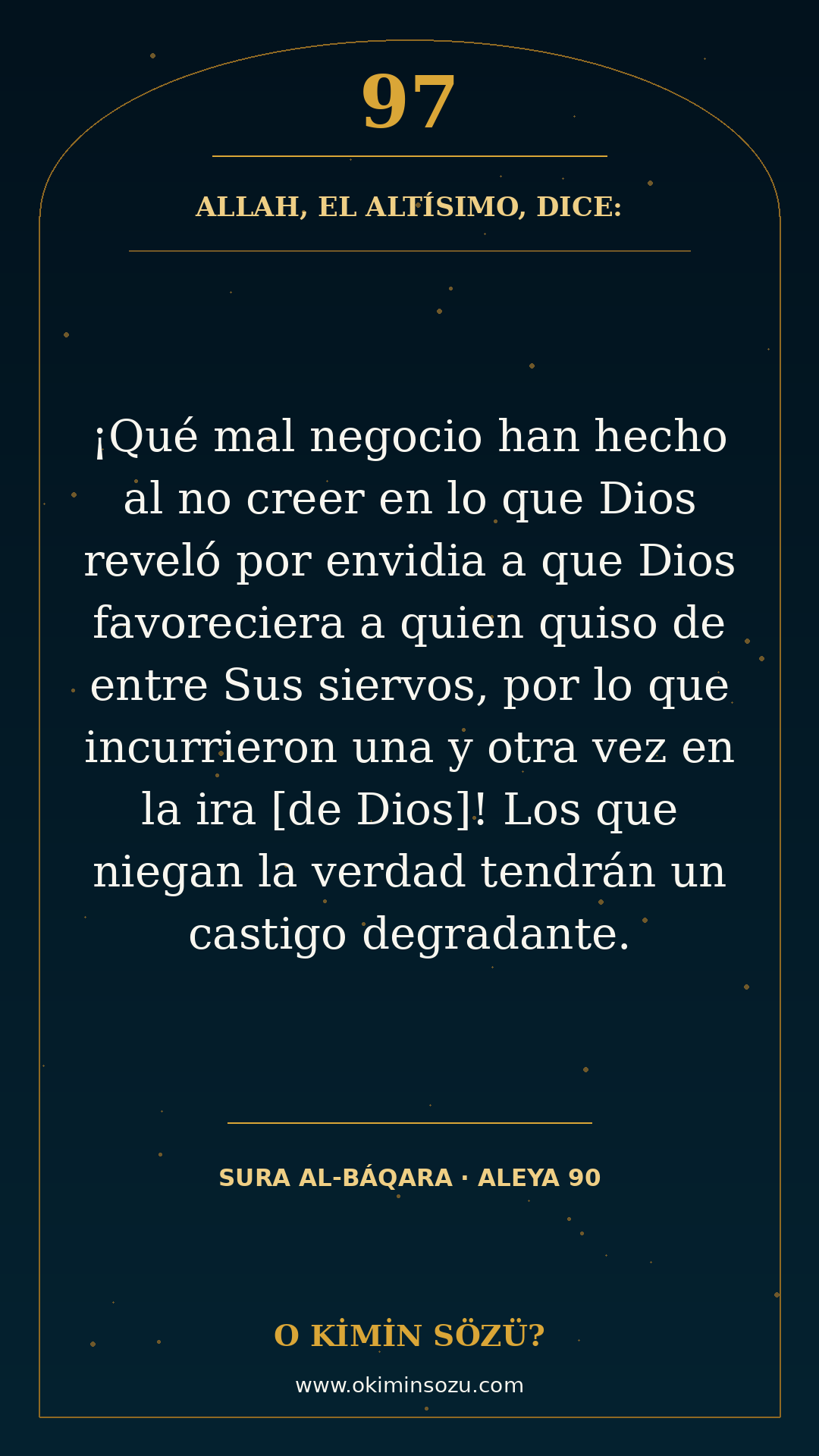 97

ALLAH, EL ALTÍSIMO, DICE:

¡Qué mal negocio han hecho al no creer en lo que Dios reveló por envidia a que Dios favoreciera a quien quiso de entre Sus siervos, por lo que incurrieron una y otra vez en la ira [de Dios]! Los que niegan la verdad tendrán un castigo degradante.

SURA AL-BÁQARA · ALEYA 90

O KİMİN SÖZÜ?

www.okiminsozu.com