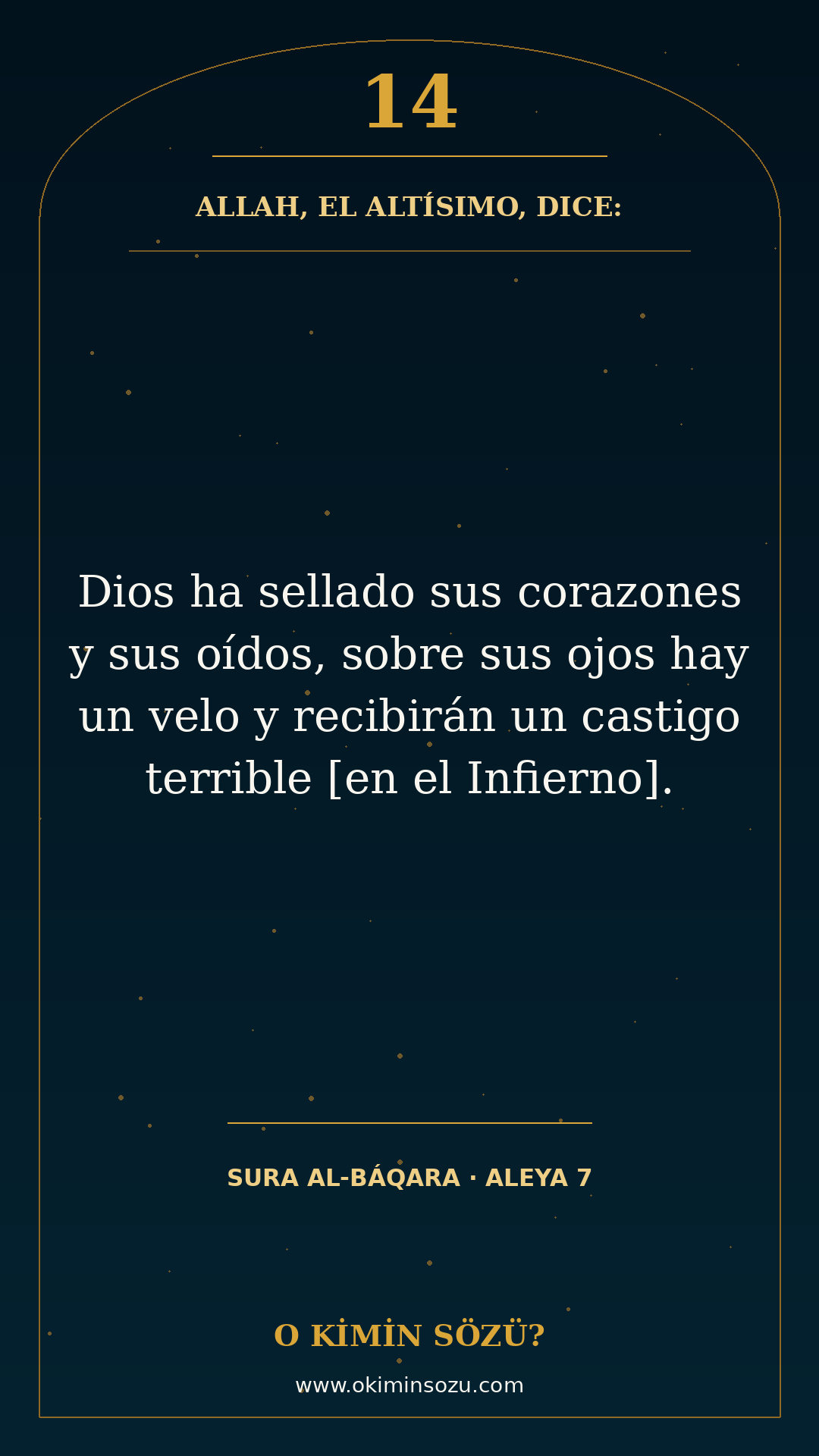 14

ALLAH, EL ALTÍSIMO, DICE:

Dios ha sellado sus corazones y sus oídos, sobre sus ojos hay un velo y recibirán un castigo terrible [en el Infierno].

SURA AL-BÁQARA · ALEYA 7

O KİMİN SÖZÜ?

www.okiminsozu.com