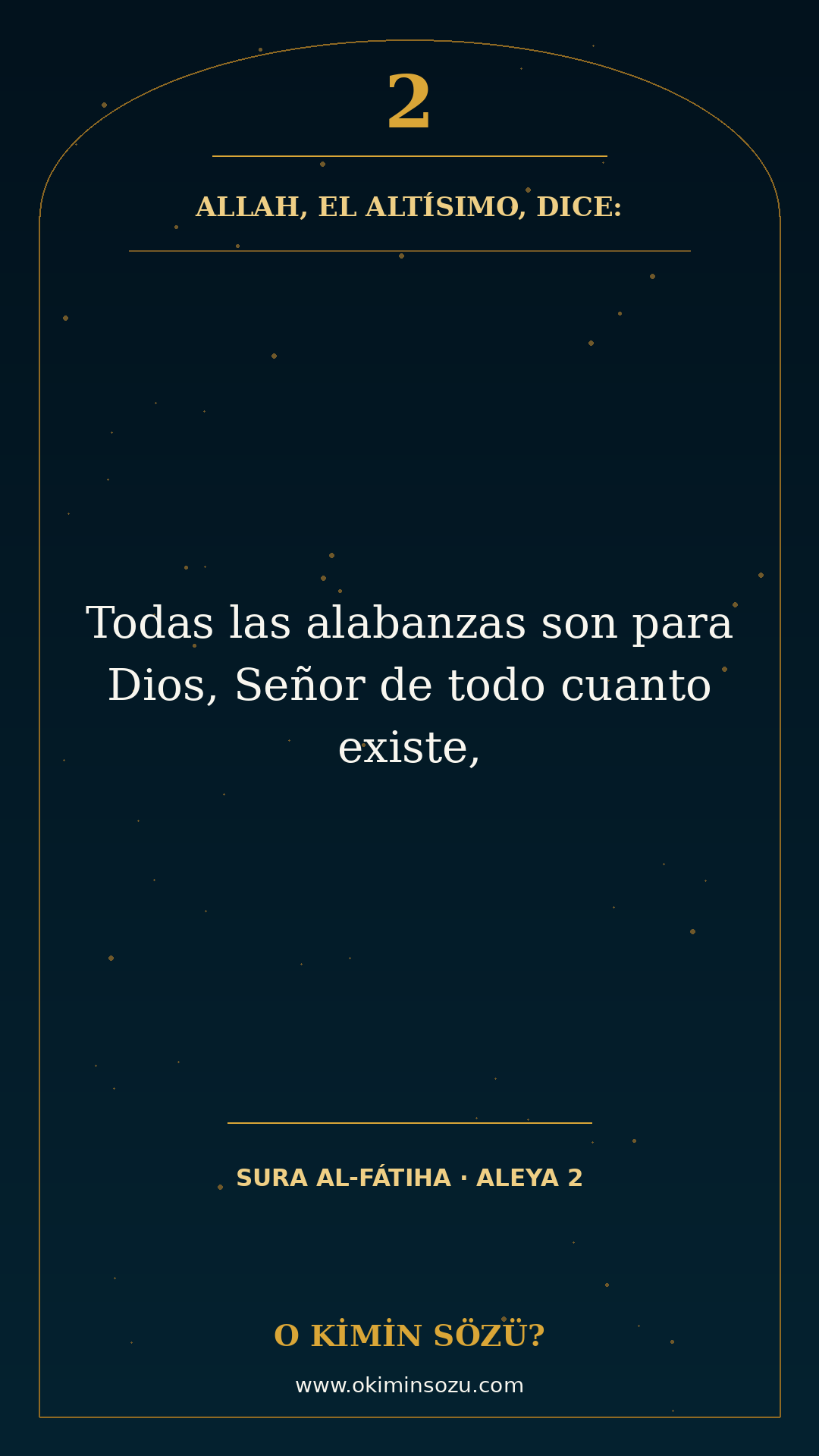 2

ALLAH, EL ALTÍSIMO, DICE:

Todas las alabanzas son para Dios, Señor de todo cuanto existe,

SURA AL-FÁTIHA · ALEYA 2

O KİMİN SÖZÜ?

www.okiminsozu.com