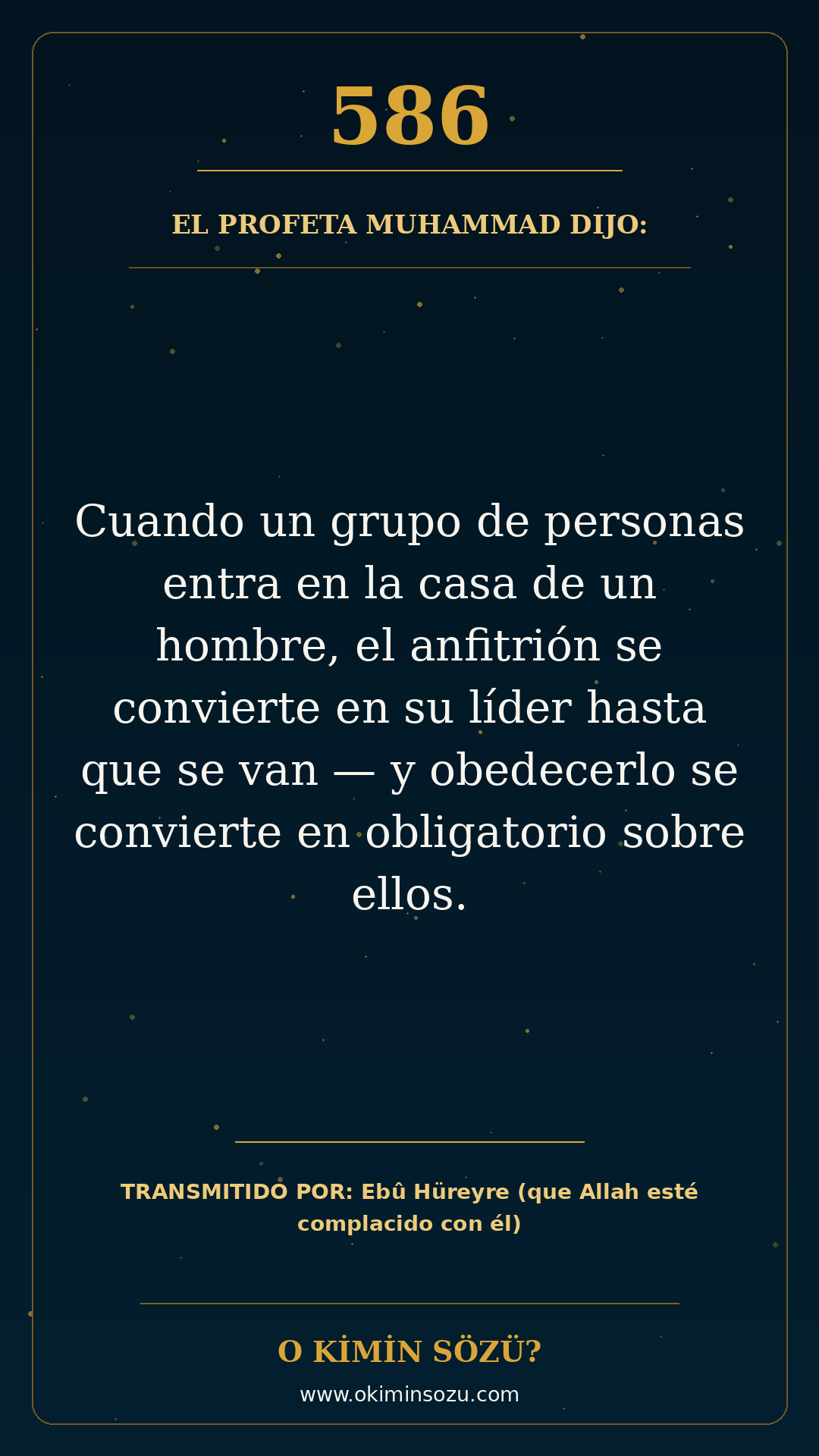 586

EL PROFETA MUHAMMAD DIJO:

Cuando un grupo de personas entra en la casa de un hombre, el anfitrión se convierte en su líder hasta que se van — y obedecerlo se convierte en obligatorio sobre ellos.

TRANSMITIDO POR: Ebû Hüreyre (que Allah esté complacido con él)

O KİMİN SÖZÜ?

www.okiminsozu.com