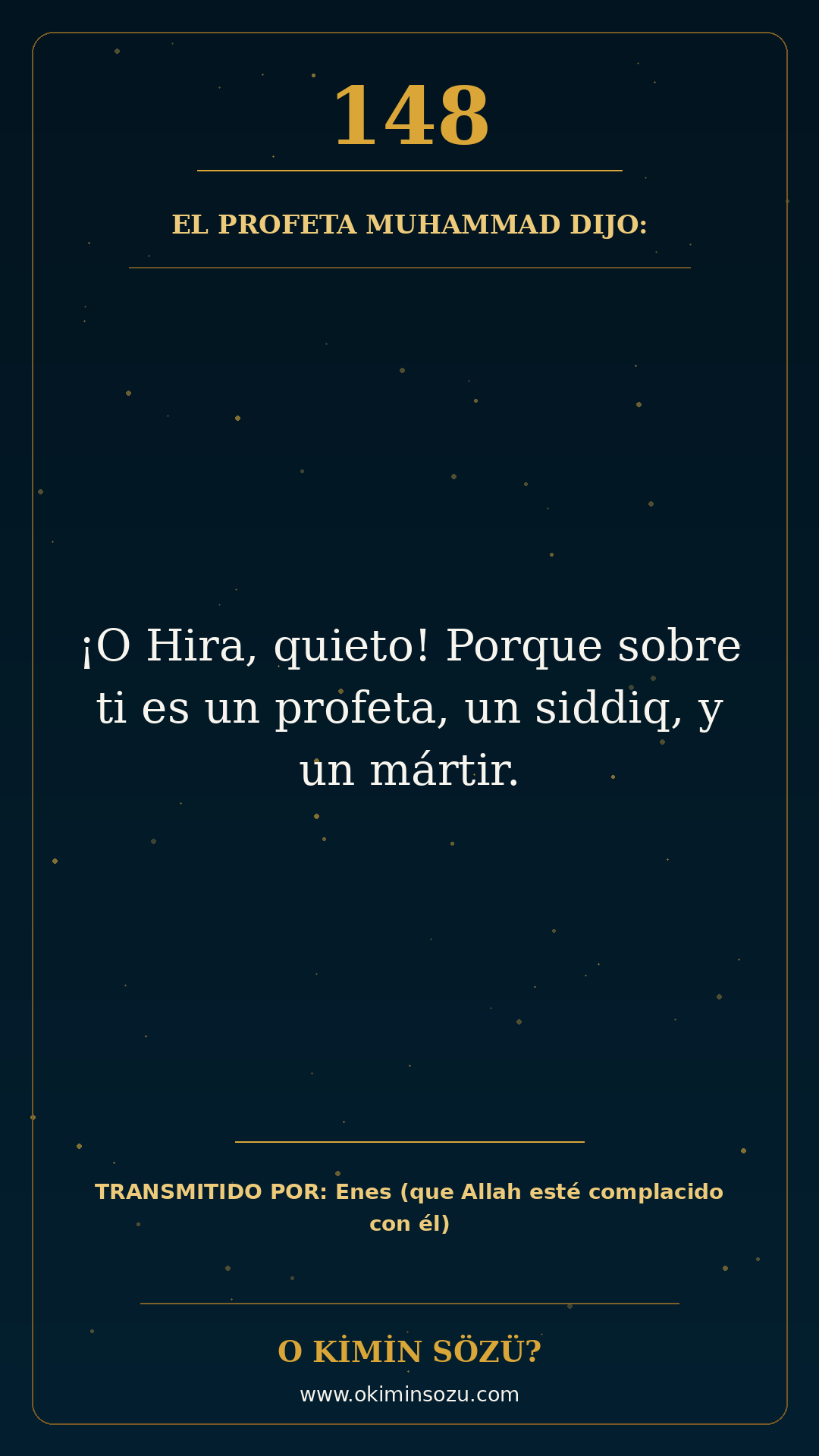 148

EL PROFETA MUHAMMAD DIJO:

¡O Hira, quieto! Porque sobre ti es un profeta, un siddiq, y un mártir.

TRANSMITIDO POR: Enes (que Allah esté complacido con él)

O KİMİN SÖZÜ?

www.okiminsozu.com