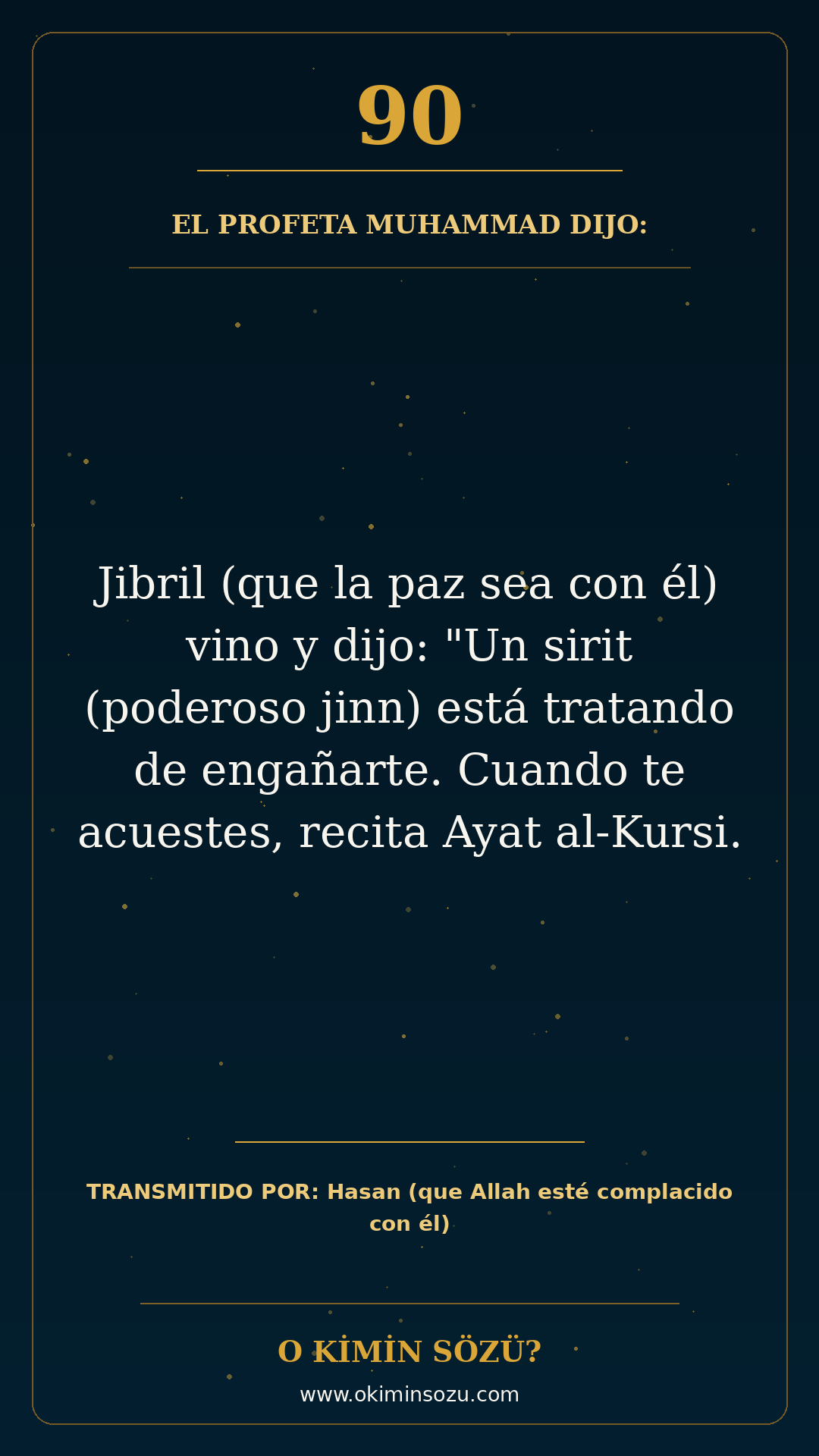 90

EL PROFETA MUHAMMAD DIJO:

Jibril (que la paz sea con él) vino y dijo: "Un sirit (poderoso jinn) está tratando de engañarte. Cuando te acuestes, recita Ayat al-Kursi.

TRANSMITIDO POR: Hasan (que Allah esté complacido con él)

O KİMİN SÖZÜ?
www.okiminsozu.com