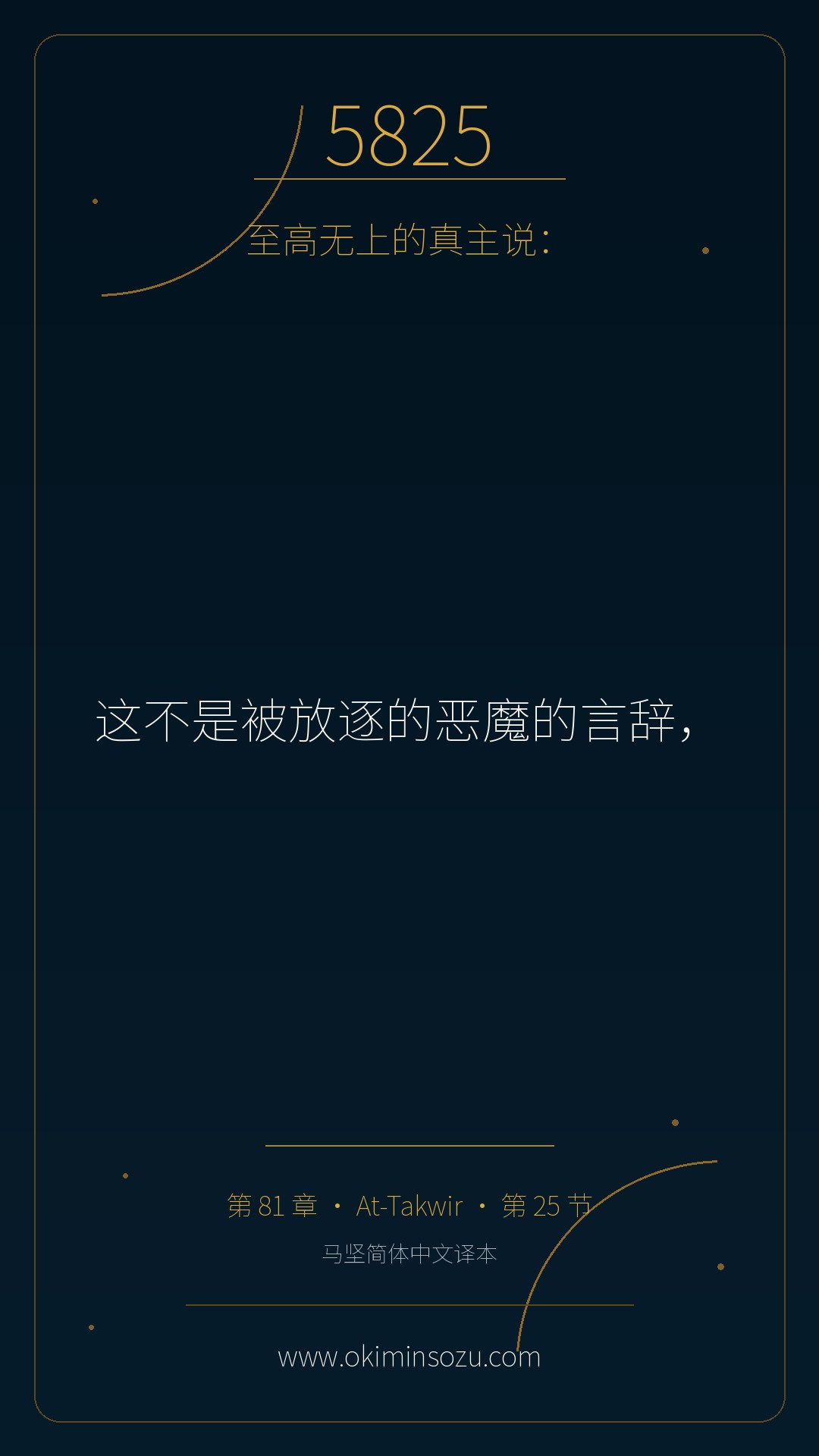 5825

至高无上的真主说：

这不是被放逐的恶魔的言辞，

第 81 章 · At-Takwir · 第 25 节

马坚简体中文译本

www.okiminsozu.com