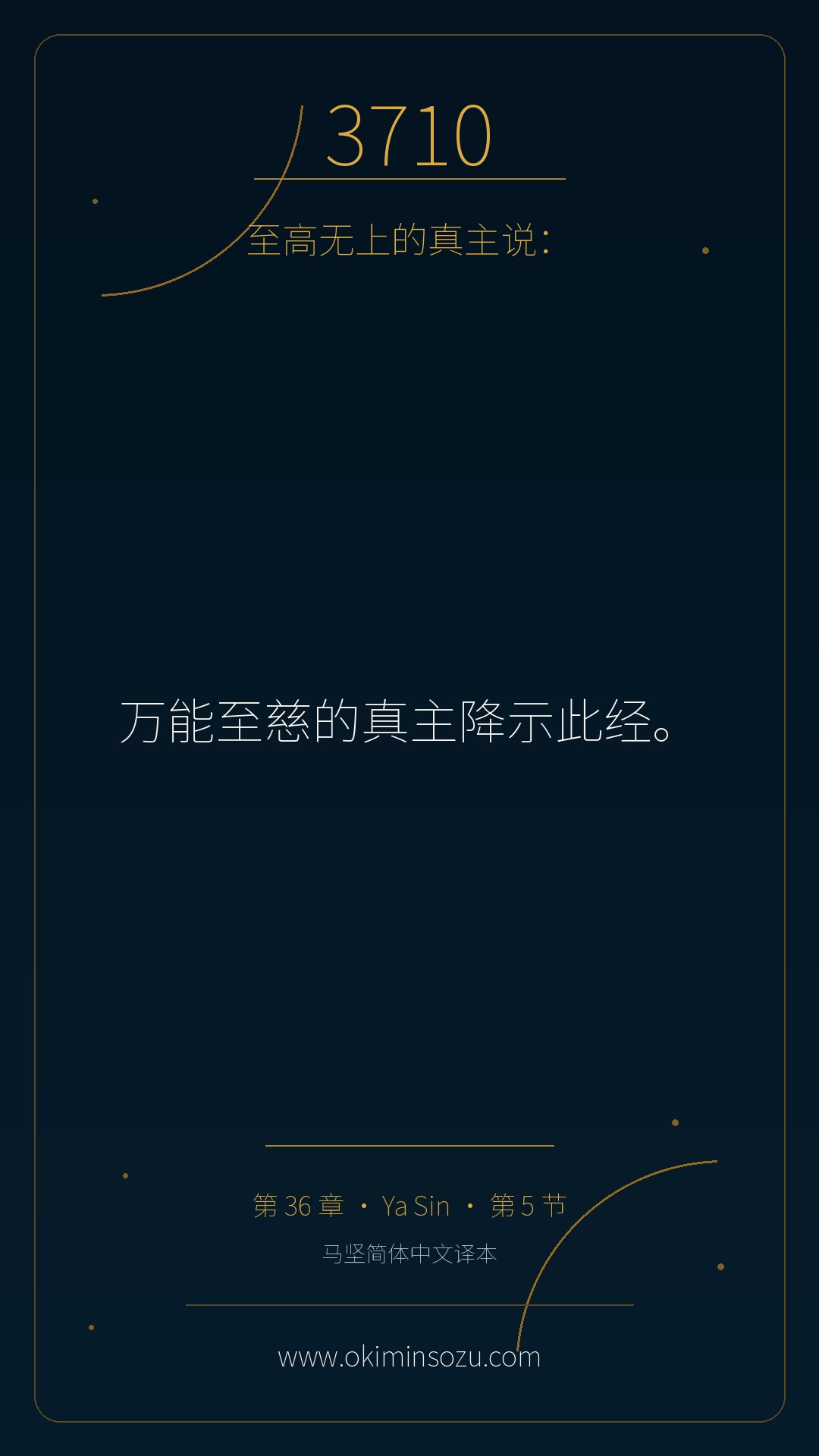 3710

至高无上的真主说：

万能至慈的真主降示此经。

第 36 章 · Ya Sin · 第 5 节

马坚简体中文译本

www.okiminsozu.com